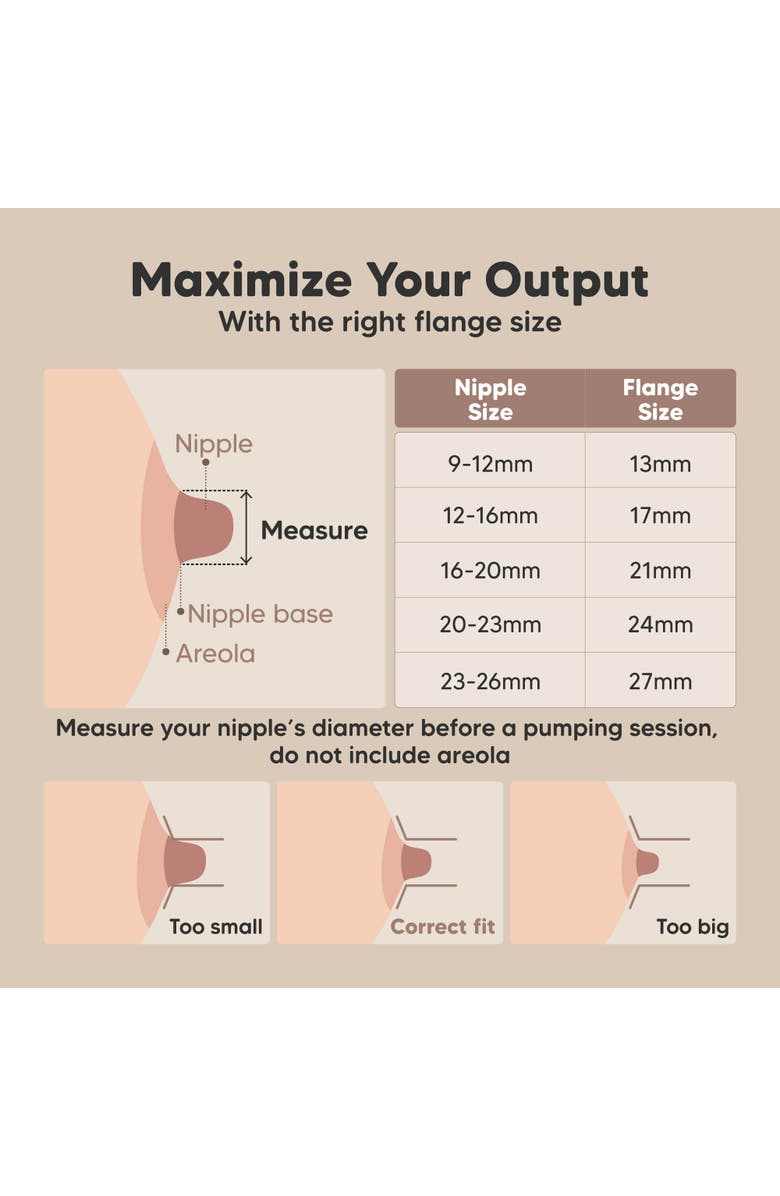 Maximize Your Output
With the right flange size

Nipple

Measure

Nipple base

Areola

| Nipple Size | Flange Size |
|---|---|
| 9-12mm | 13mm |
| 12-16mm | 17mm |
| 16-20mm | 21mm |
| 20-23mm | 24mm |
| 23-26mm | 27mm |

Measure your nipple's diameter before a pumping session, do not include areola

Too small

Correct fit

Too big