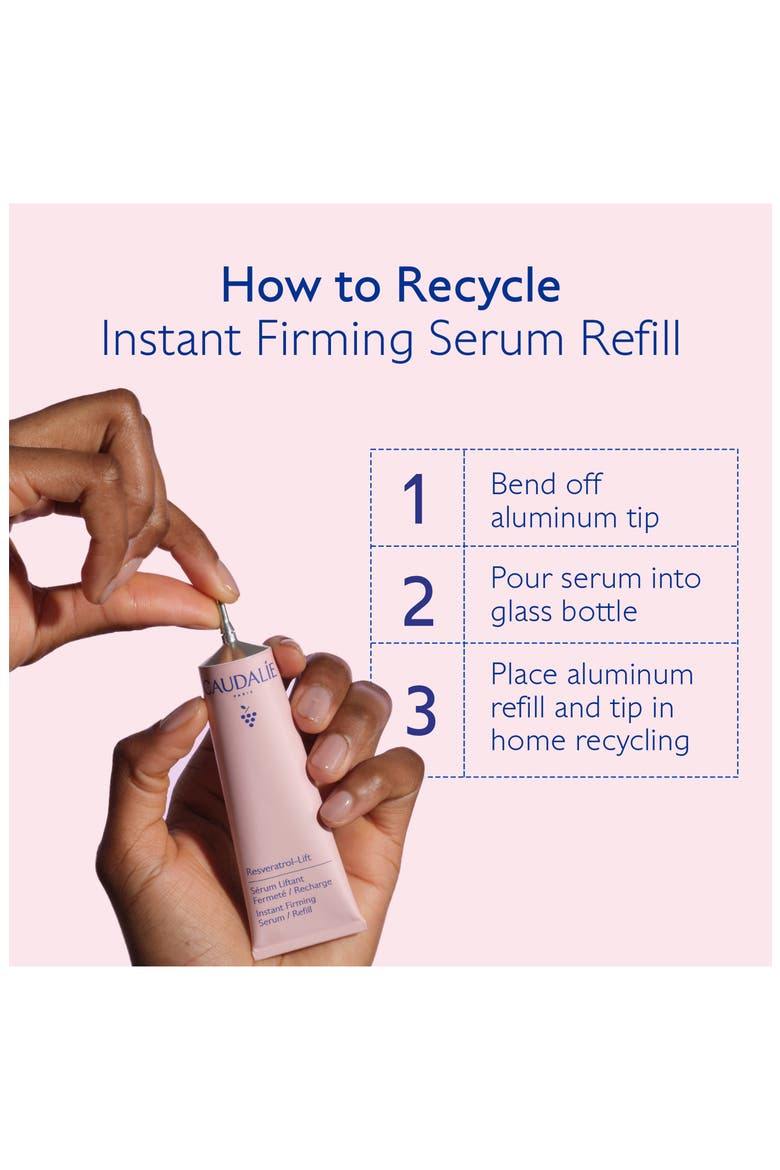 How to Recycle
Instant Firming Serum Refill

| 1 | Bend off aluminum tip |
|---|---|
| 2 | Pour serum into glass bottle |
| 3 | Place aluminum refill and tip in home recycling |

CAUDALIE
PARIS

Resveratrol-Lift
Sérum Liftant Fermeté / Recharge
Instant Firming Serum / Refill