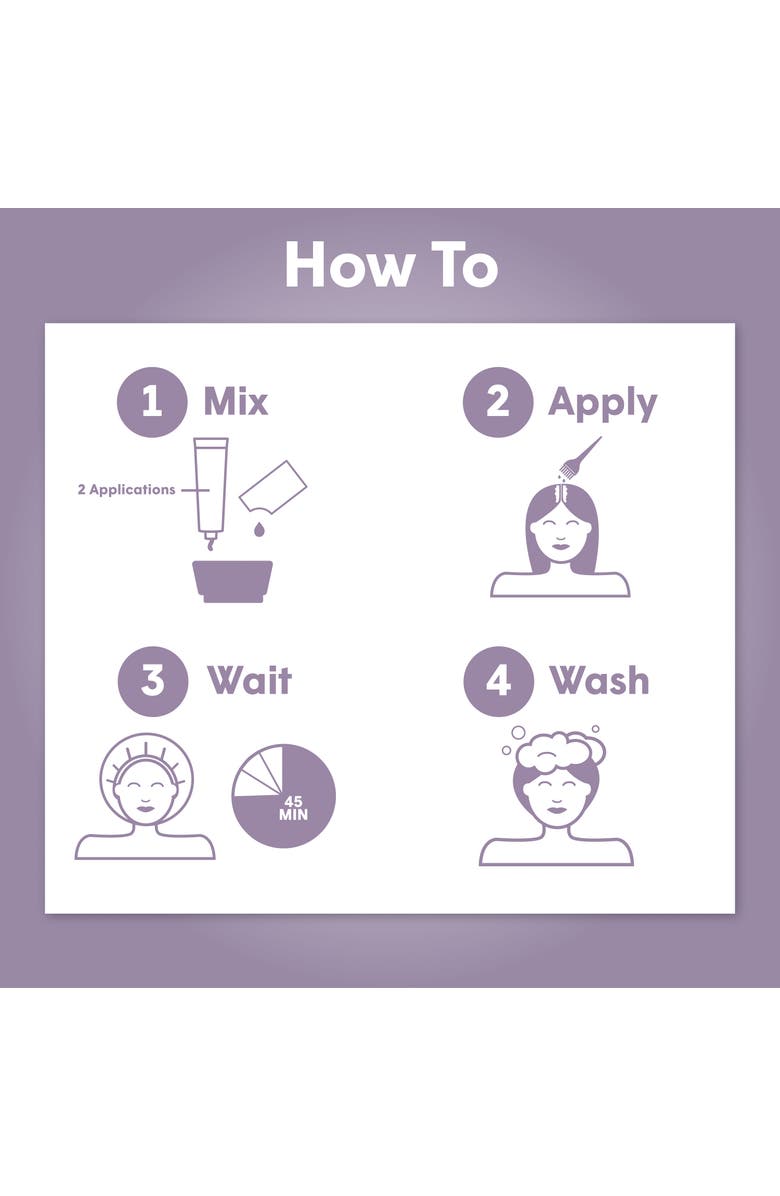 How To

1 Mix

2 Applications

2 Apply

3 Wait

45 MIN

4 Wash