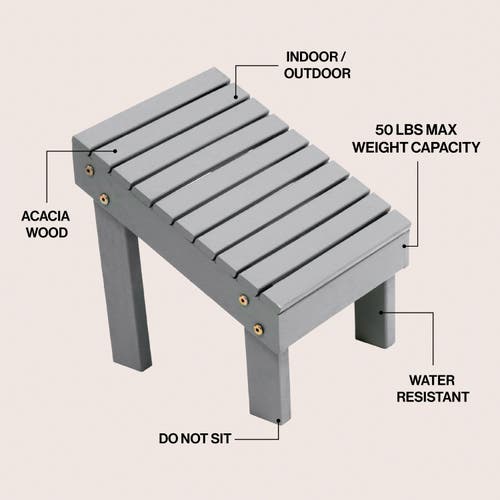 INDOOR / OUTDOOR

50 LBS MAX WEIGHT CAPACITY

ACACIA WOOD

WATER RESISTANT

DO NOT SIT