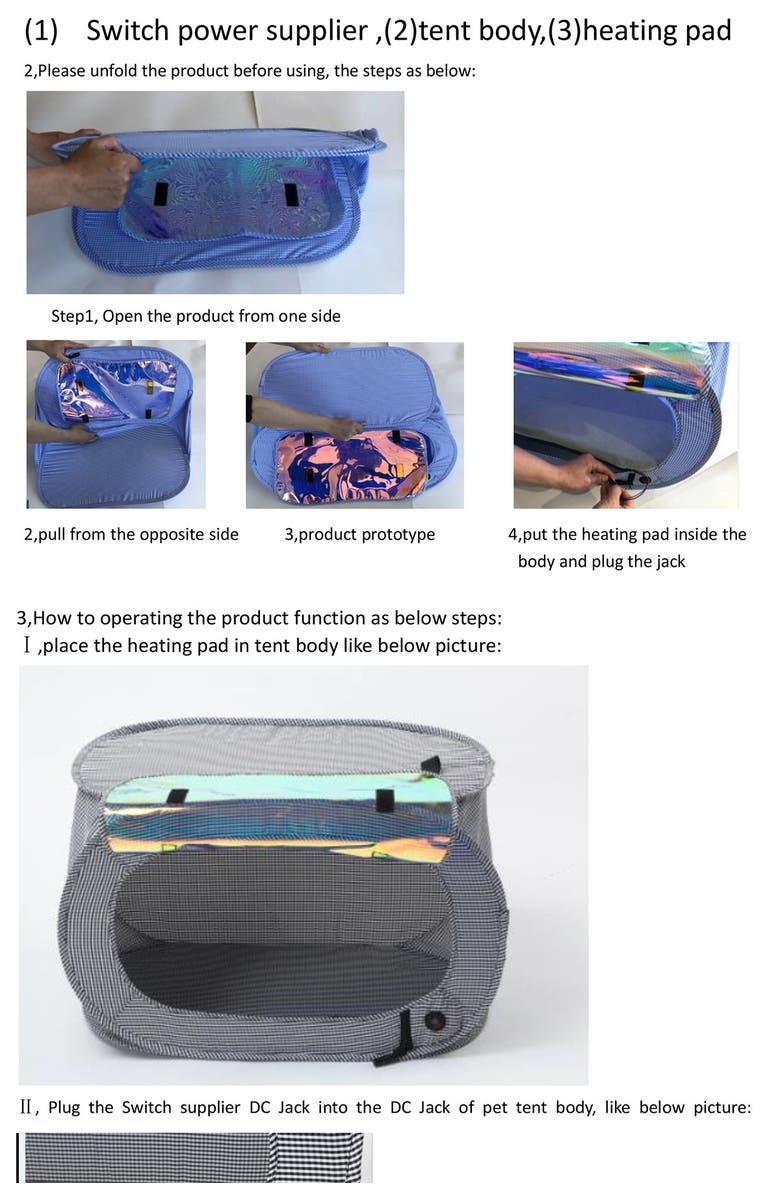 (1) Switch power supplier ,(2)tent body,(3)heating pad

2,Please unfold the product before using, the steps as below:

Step1, Open the product from one side

2,pull from the opposite side

3,product prototype

4,put the heating pad inside the body and plug the jack

3,How to operating the product function as below steps:

Ⅰ,place the heating pad in tent body like below picture:

Ⅱ, Plug the Switch supplier DC Jack into the DC Jack of pet tent body, like below picture: