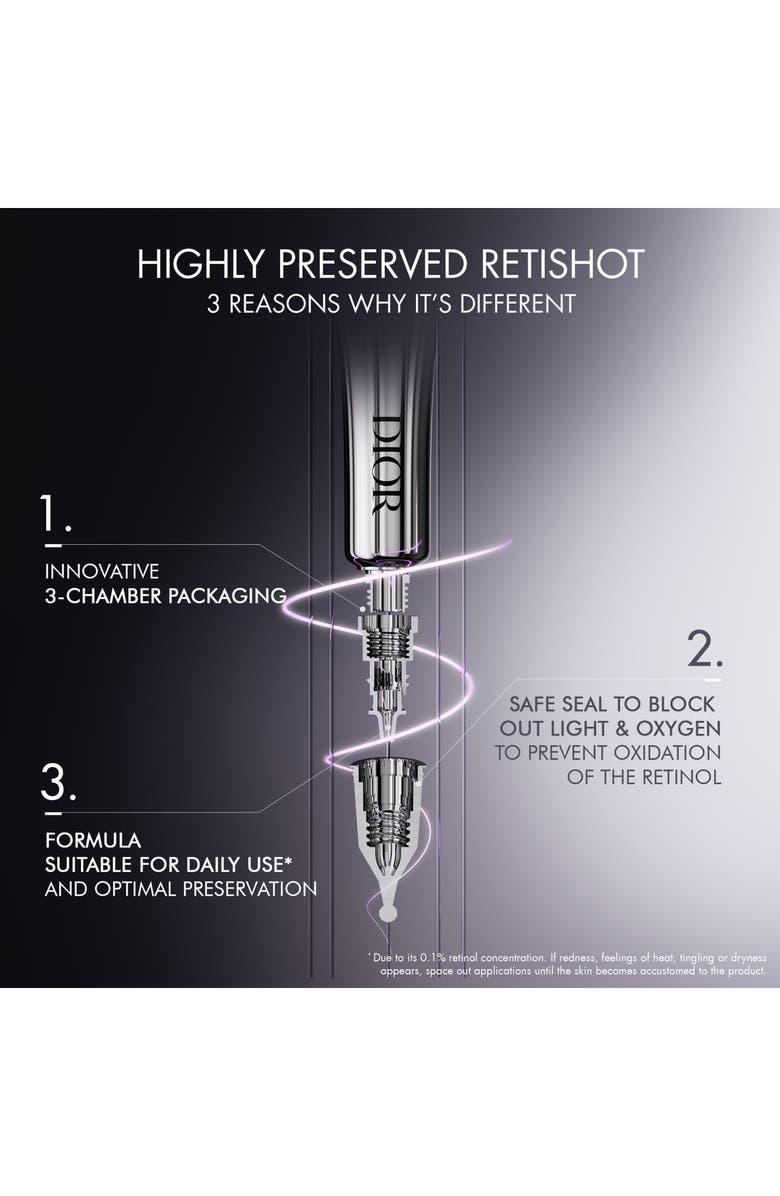 HIGHLY PRESERVED RETISHOT
3 REASONS WHY IT'S DIFFERENT

DIOR

1.
INNOVATIVE
3-CHAMBER PACKAGING

2.
SAFE SEAL TO BLOCK
OUT LIGHT & OXYGEN
TO PREVENT OXIDATION
OF THE RETINOL

3.
FORMULA
SUITABLE FOR DAILY USE*
AND OPTIMAL PRESERVATION

* Due to its 0.1% retinol concentration. If redness, feelings of heat, tingling or dryness appears, space out applications until the skin becomes accustomed to the product.