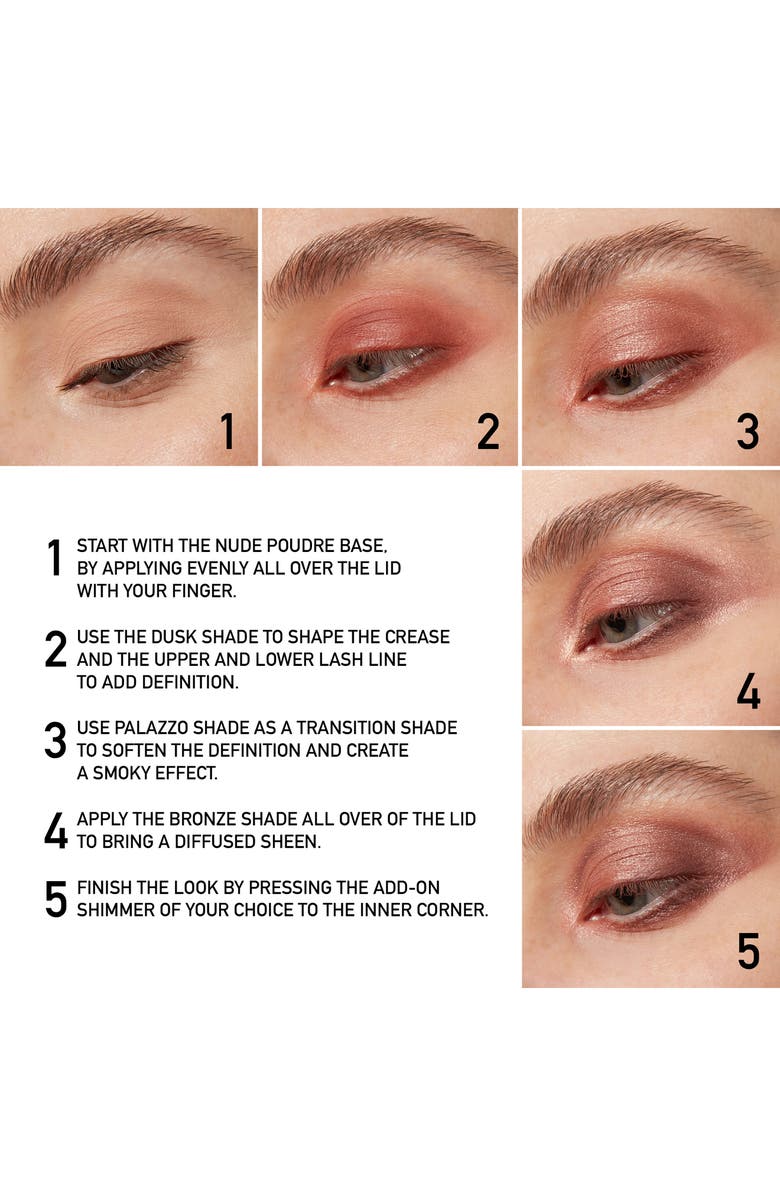 1

2

3

1 START WITH THE NUDE POUDRE BASE, BY APPLYING EVENLY ALL OVER THE LID WITH YOUR FINGER.

2 USE THE DUSK SHADE TO SHAPE THE CREASE AND THE UPPER AND LOWER LASH LINE TO ADD DEFINITION.

3 USE PALAZZO SHADE AS A TRANSITION SHADE TO SOFTEN THE DEFINITION AND CREATE A SMOKY EFFECT.

4 APPLY THE BRONZE SHADE ALL OVER OF THE LID TO BRING A DIFFUSED SHEEN.

5 FINISH THE LOOK BY PRESSING THE ADD-ON SHIMMER OF YOUR CHOICE TO THE INNER CORNER.

4

5