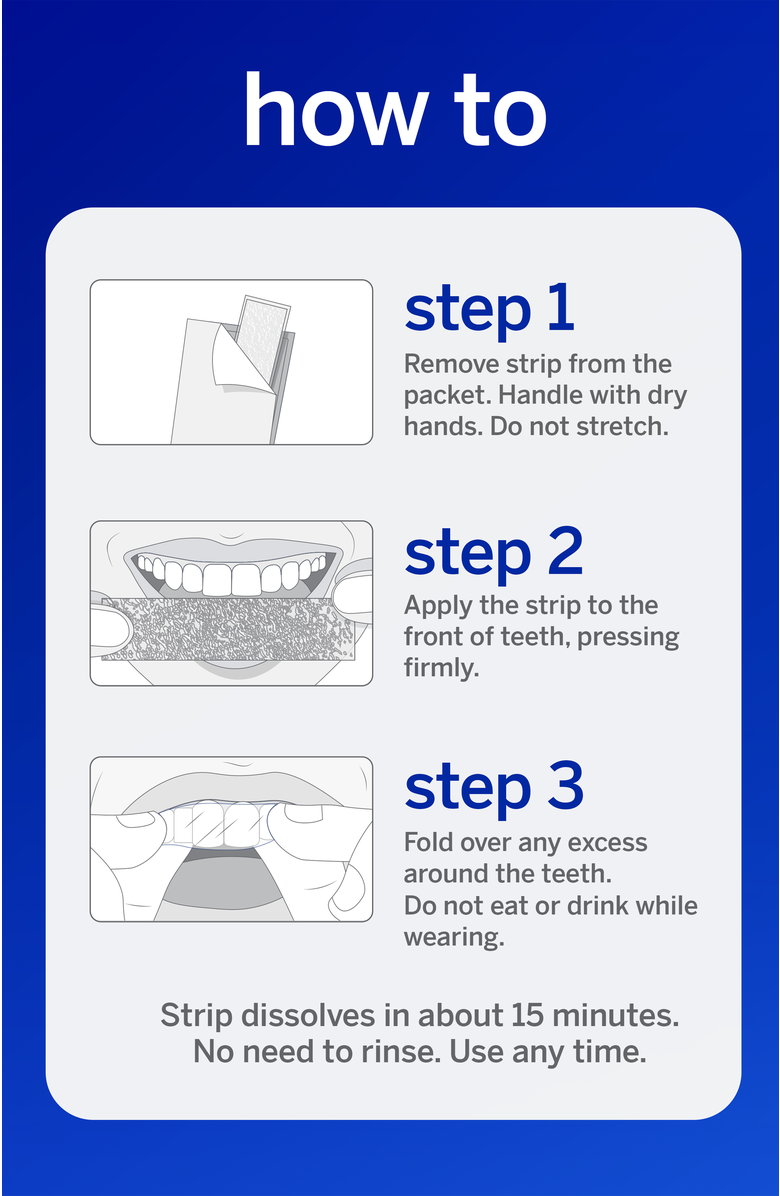 how to

step 1
Remove strip from the packet. Handle with dry hands. Do not stretch.

step 2
Apply the strip to the front of teeth, pressing firmly.

step 3
Fold over any excess around the teeth.
Do not eat or drink while wearing.

Strip dissolves in about 15 minutes.
No need to rinse. Use any time.