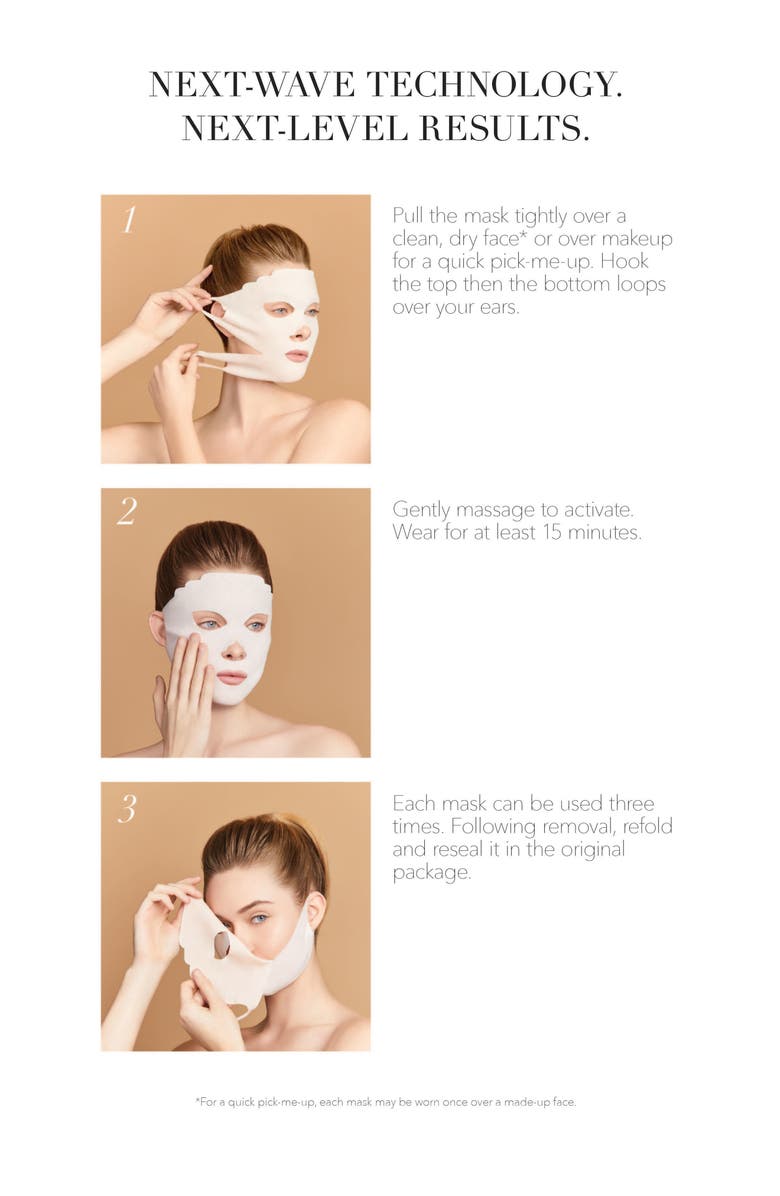 NEXT-WAVE TECHNOLOGY.
NEXT-LEVEL RESULTS.

1

Pull the mask tightly over a clean, dry face* or over makeup for a quick pick-me-up. Hook the top then the bottom loops over your ears.

2

Gently massage to activate. Wear for at least 15 minutes.

3

Each mask can be used three times. Following removal, refold and reseal it in the original package.

*For a quick pick-me-up, each mask may be worn once over a made-up face.