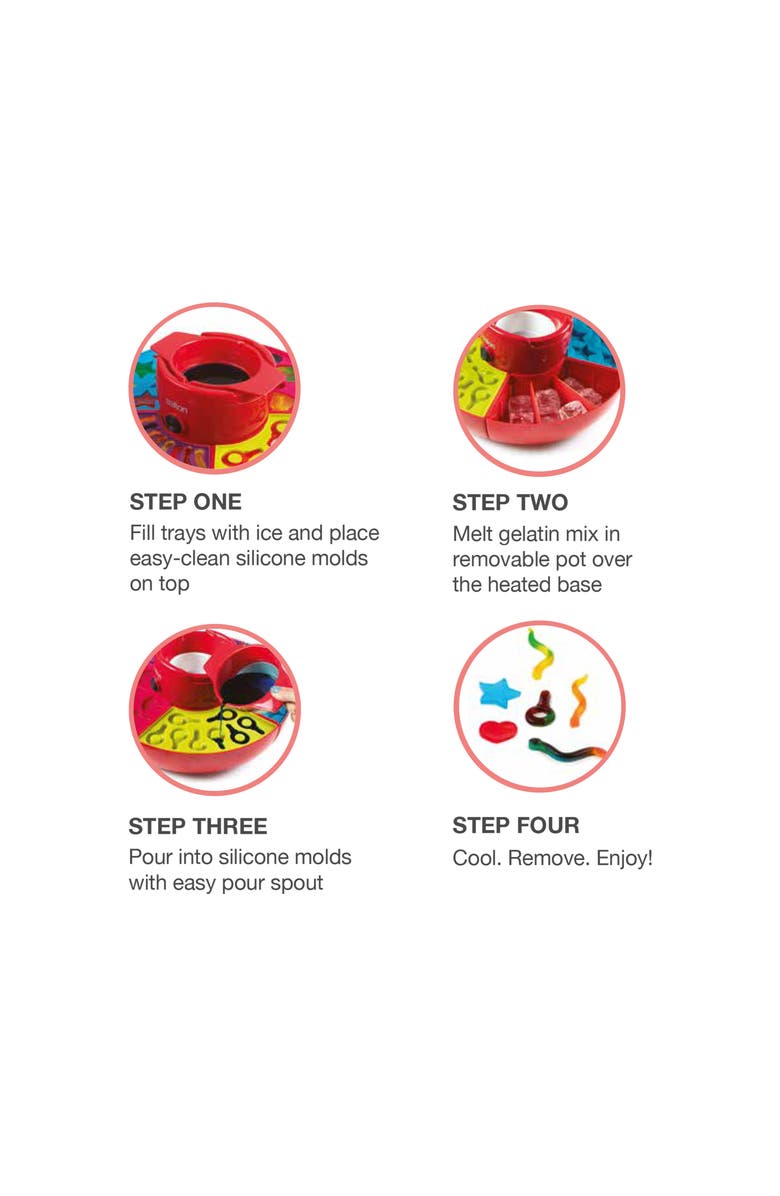 STEP ONE
Fill trays with ice and place easy-clean silicone molds on top

STEP TWO
Melt gelatin mix in removable pot over the heated base

STEP THREE
Pour into silicone molds with easy pour spout

STEP FOUR
Cool. Remove. Enjoy!