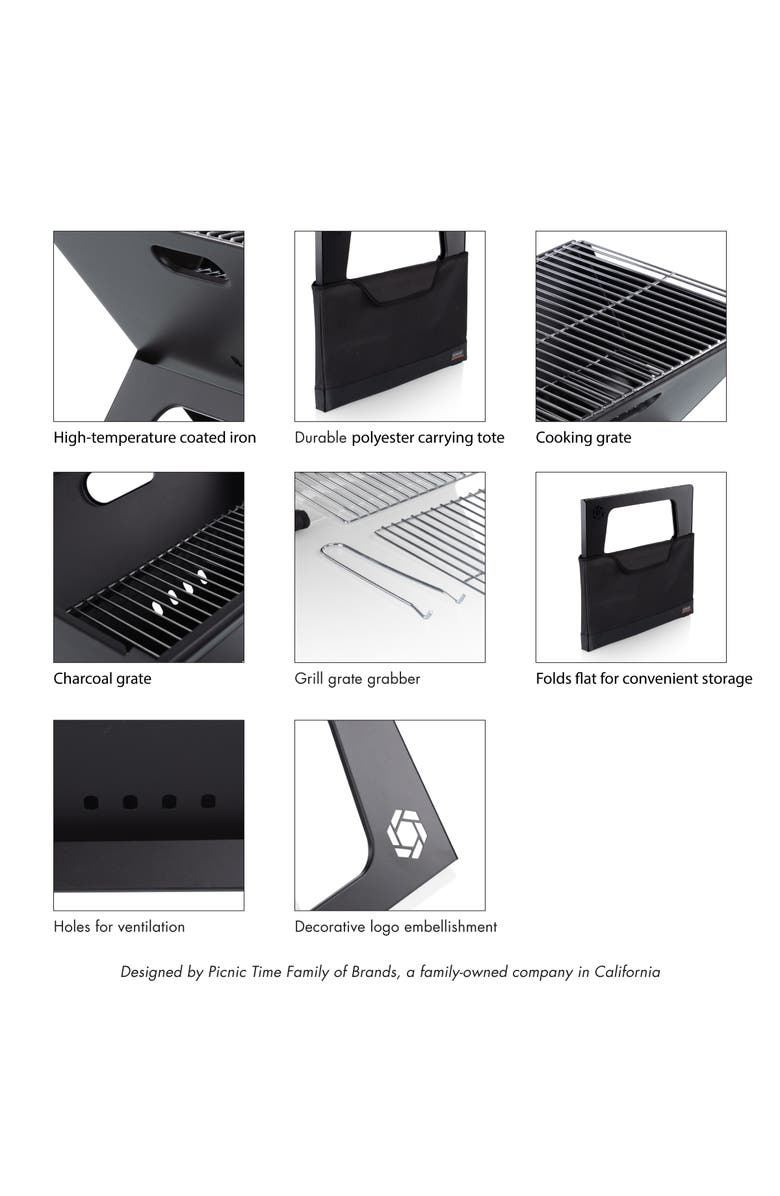 High-temperature coated iron

Durable polyester carrying tote

Cooking grate

Charcoal grate

Grill grate grabber

Folds flat for convenient storage

Holes for ventilation

Decorative logo embellishment

Designed by Picnic Time Family of Brands, a family-owned company in California