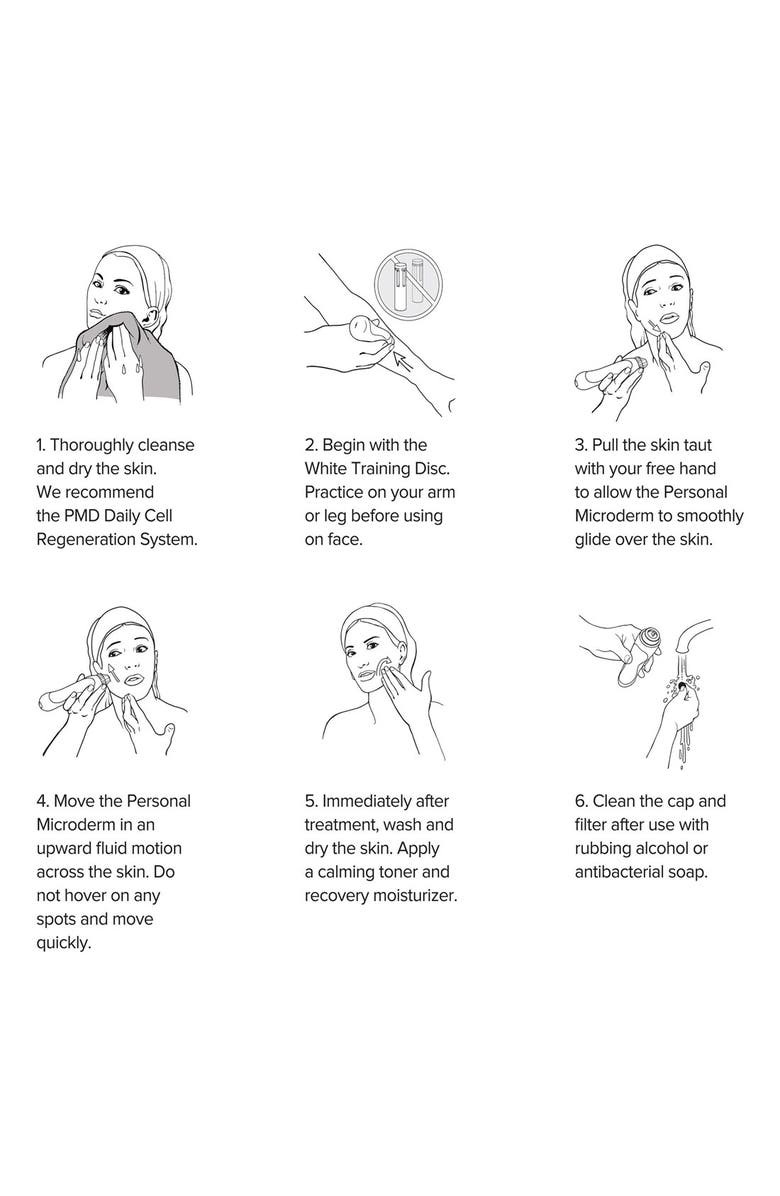 1. Thoroughly cleanse and dry the skin. We recommend the PMD Daily Cell Regeneration System.

2. Begin with the White Training Disc. Practice on your arm or leg before using on face.

3. Pull the skin taut with your free hand to allow the Personal Microderm to smoothly glide over the skin.

4. Move the Personal Microderm in an upward fluid motion across the skin. Do not hover on any spots and move quickly.

5. Immediately after treatment, wash and dry the skin. Apply a calming toner and recovery moisturizer.

6. Clean the cap and filter after use with rubbing alcohol or antibacterial soap.