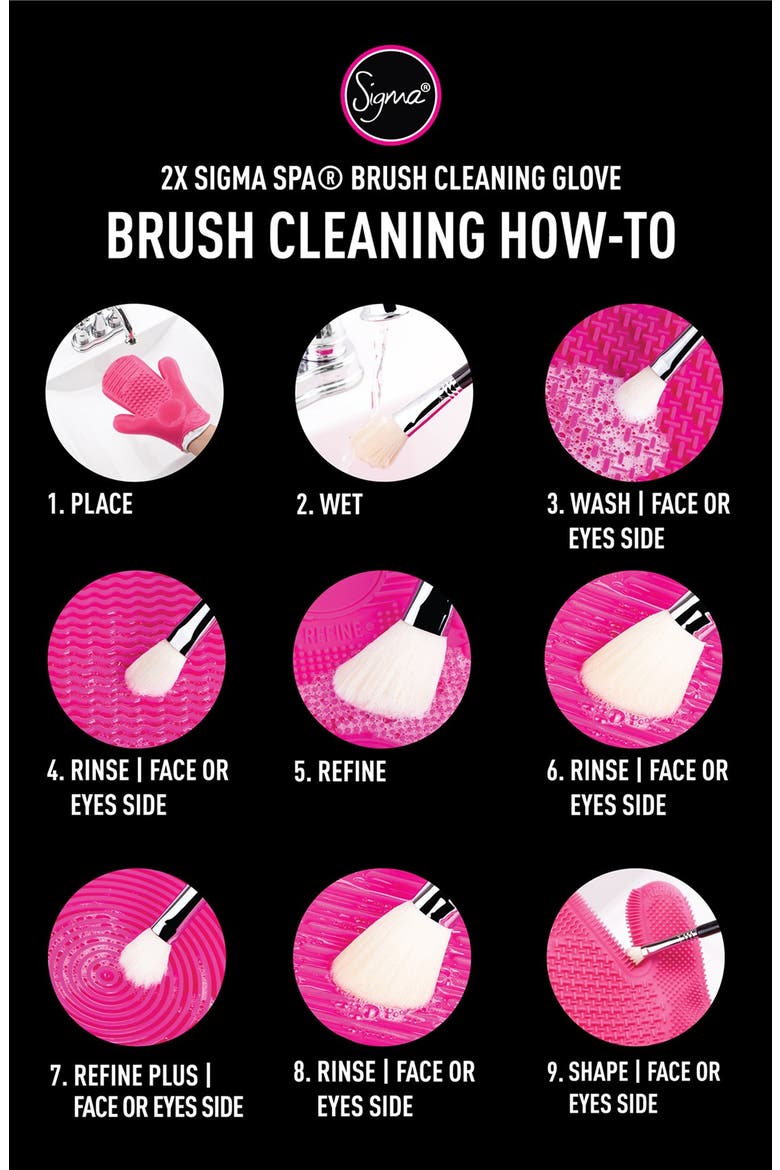 Sigma®

2X SIGMA SPA® BRUSH CLEANING GLOVE

BRUSH CLEANING HOW-TO

1. PLACE

2. WET

3. WASH | FACE OR EYES SIDE

4. RINSE | FACE OR EYES SIDE

5. REFINE

6. RINSE | FACE OR EYES SIDE

7. REFINE PLUS | FACE OR EYES SIDE

8. RINSE | FACE OR EYES SIDE

9. SHAPE | FACE OR EYES SIDE