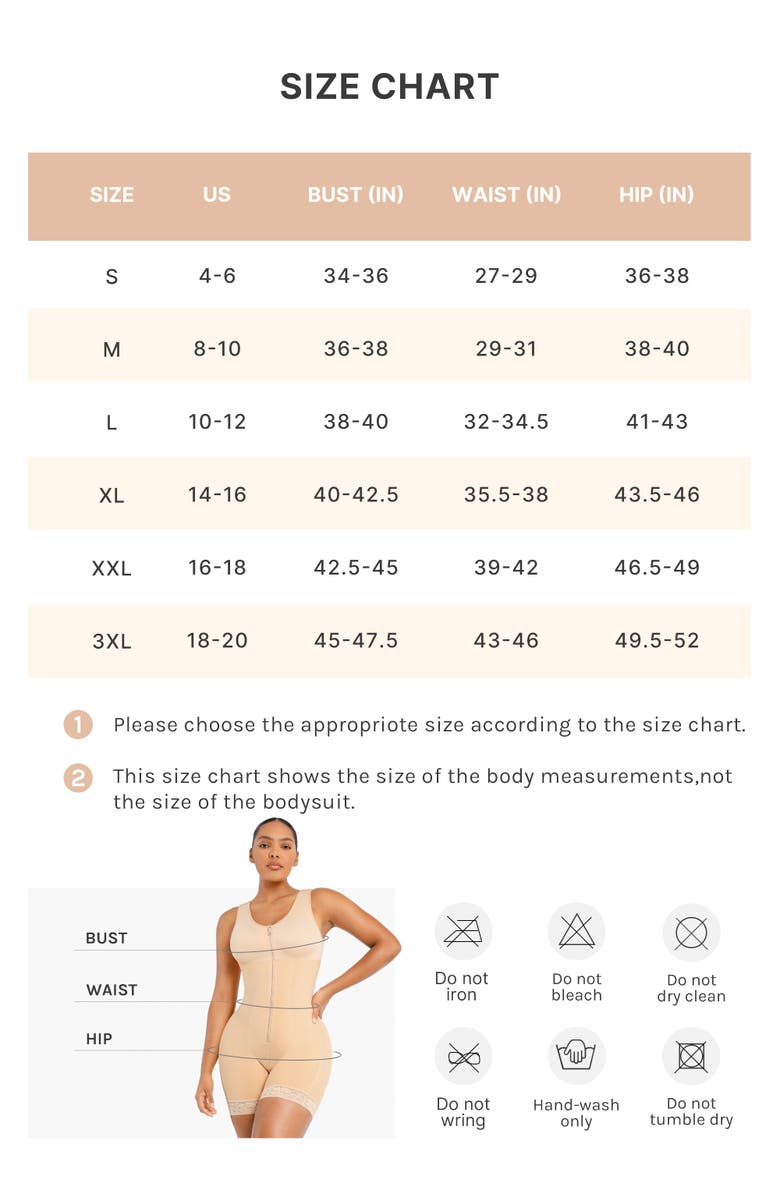 SIZE CHART

| SIZE | US | BUST (IN) | WAIST (IN) | HIP (IN) |
|---|---|---|---|---|
| S | 4-6 | 34-36 | 27-29 | 36-38 |
| M | 8-10 | 36-38 | 29-31 | 38-40 |
| L | 10-12 | 38-40 | 32-34.5 | 41-43 |
| XL | 14-16 | 40-42.5 | 35.5-38 | 43.5-46 |
| XXL | 16-18 | 42.5-45 | 39-42 | 46.5-49 |
| 3XL | 18-20 | 45-47.5 | 43-46 | 49.5-52 |

1 Please choose the appropriote size according to the size chart.

2 This size chart shows the size of the body measurements,not the size of the bodysuit.

BUST
WAIST
HIP

Do not iron
Do not bleach
Do not dry clean
Do not wring
Hand-wash only
Do not tumble dry