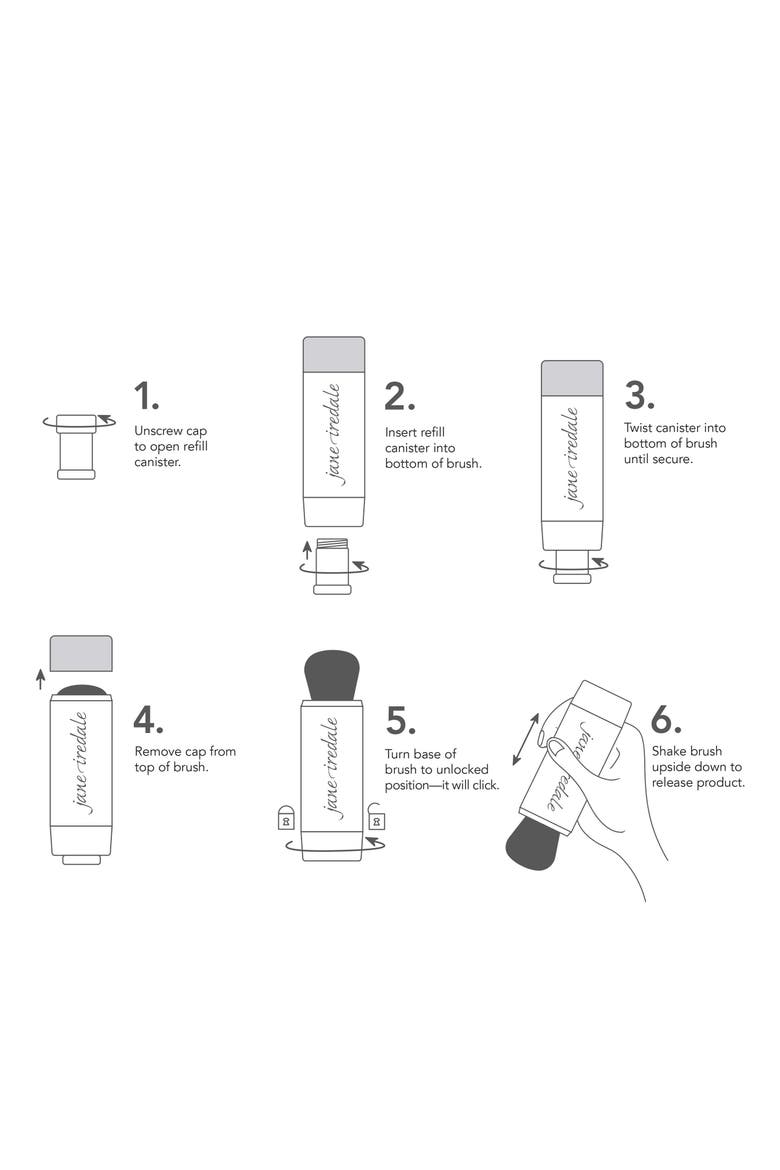 1.
Unscrew cap to open refill canister.

jane iredale

2.
Insert refill canister into bottom of brush.

jane iredale

3.
Twist canister into bottom of brush until secure.

jane iredale

4.
Remove cap from top of brush.

jane iredale

5.
Turn base of brush to unlocked position—it will click.

jane iredale

6.
Shake brush upside down to release product.