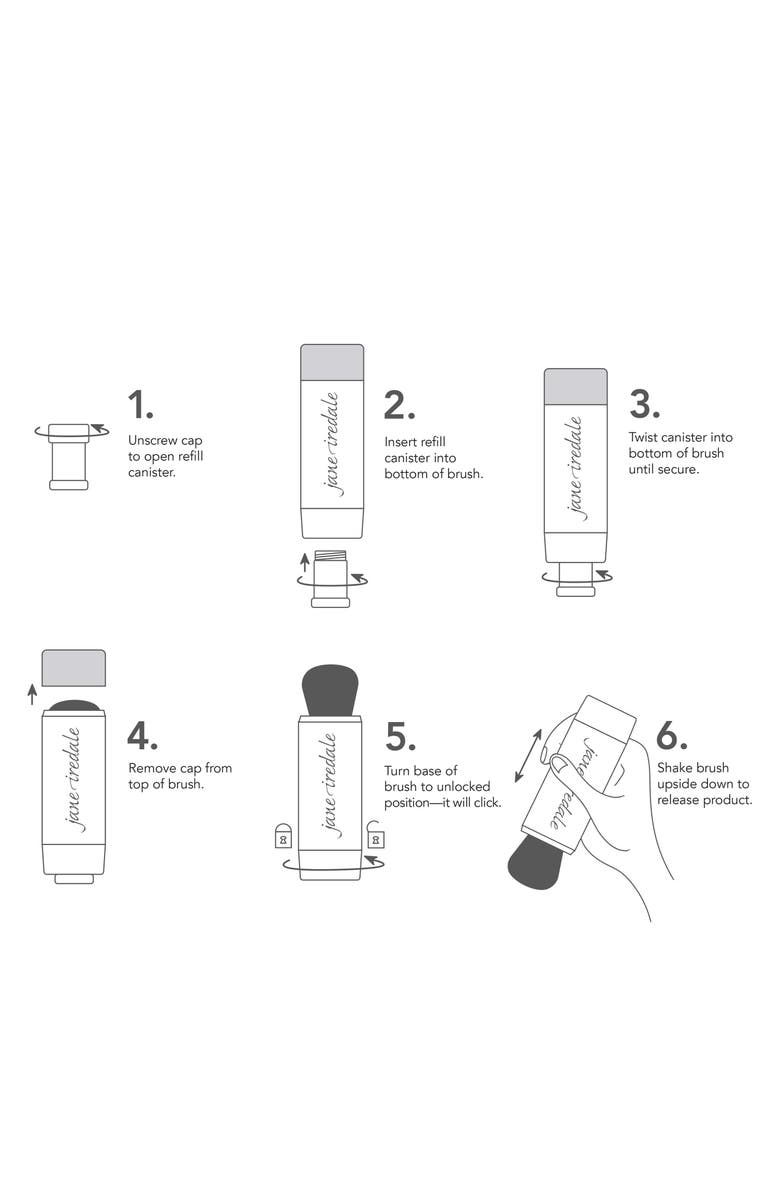 1.
Unscrew cap to open refill canister.

jane iredale

2.
Insert refill canister into bottom of brush.

jane iredale

3.
Twist canister into bottom of brush until secure.

jane iredale

4.
Remove cap from top of brush.

jane iredale

5.
Turn base of brush to unlocked position—it will click.

jane iredale

6.
Shake brush upside down to release product.