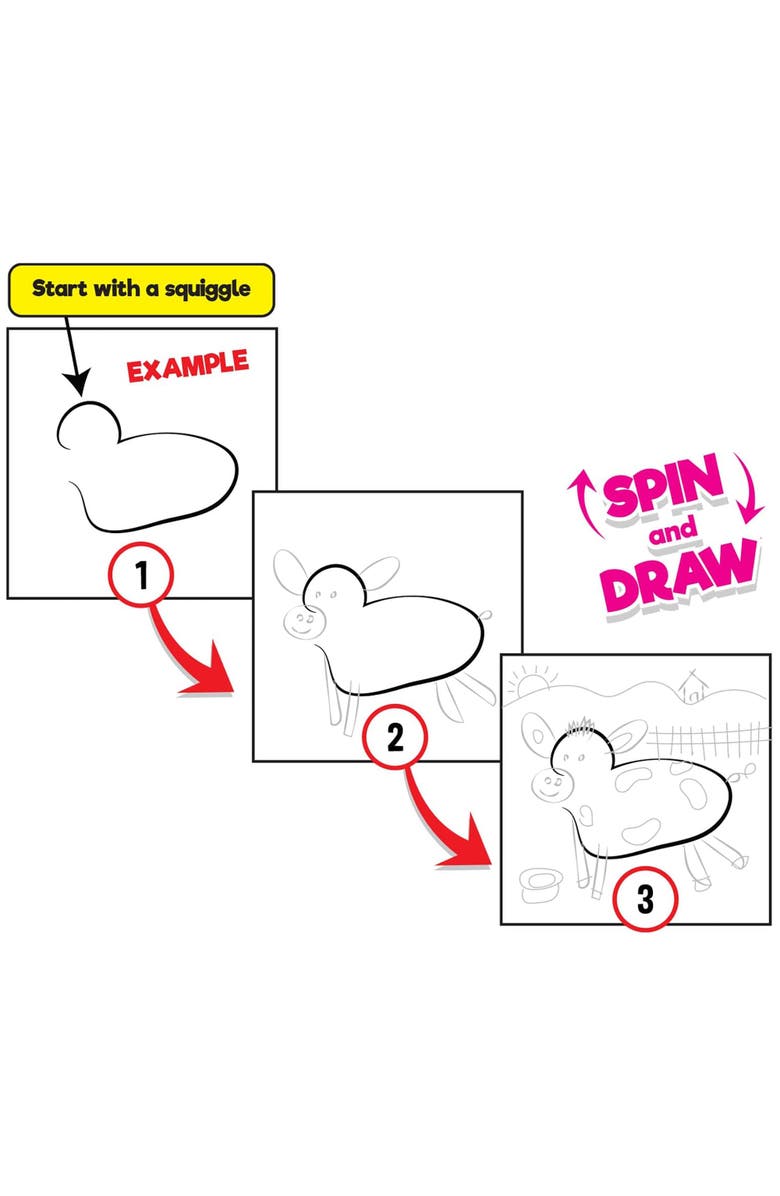 Start with a squiggle

EXAMPLE

1

2

3

SPIN
and
DRAW