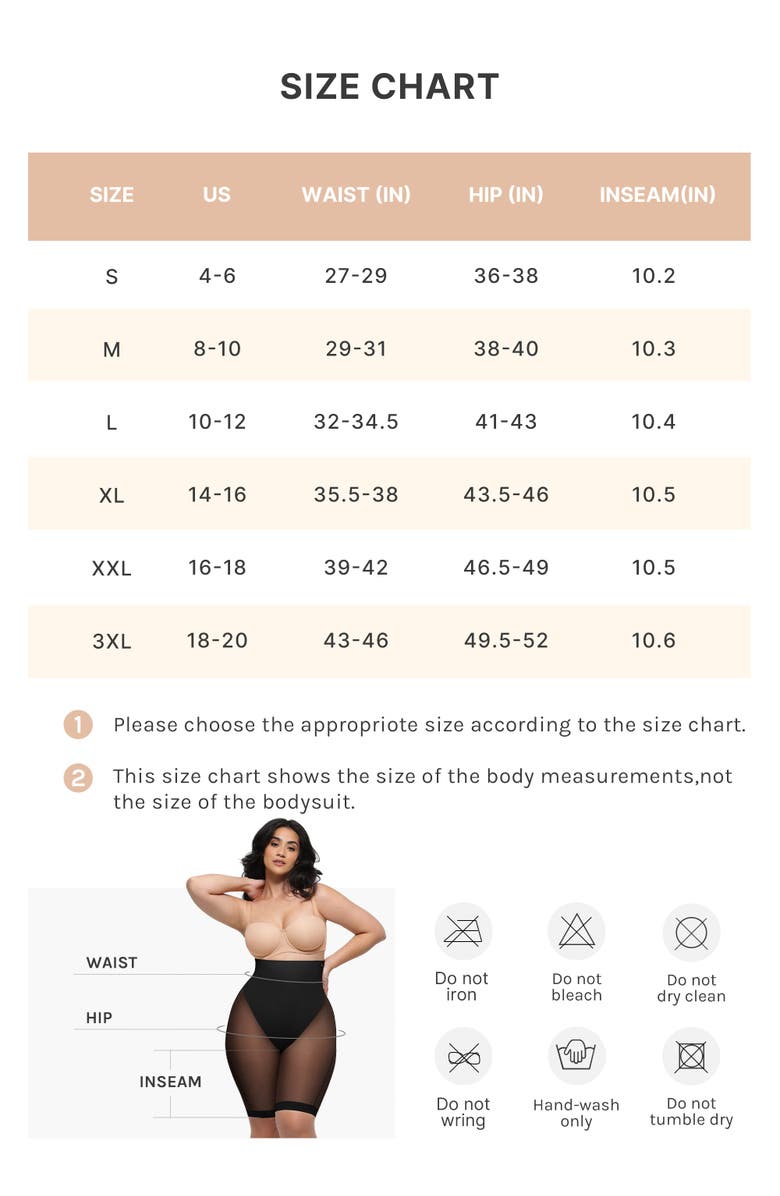 SIZE CHART

| SIZE | US | WAIST (IN) | HIP (IN) | INSEAM(IN) |
|---|---|---|---|---|
| S | 4-6 | 27-29 | 36-38 | 10.2 |
| M | 8-10 | 29-31 | 38-40 | 10.3 |
| L | 10-12 | 32-34.5 | 41-43 | 10.4 |
| XL | 14-16 | 35.5-38 | 43.5-46 | 10.5 |
| XXL | 16-18 | 39-42 | 46.5-49 | 10.5 |
| 3XL | 18-20 | 43-46 | 49.5-52 | 10.6 |

1 Please choose the appropriote size according to the size chart.

2 This size chart shows the size of the body measurements,not the size of the bodysuit.

WAIST

HIP

INSEAM

Do not iron

Do not bleach

Do not dry clean

Do not wring

Hand-wash only

Do not tumble dry