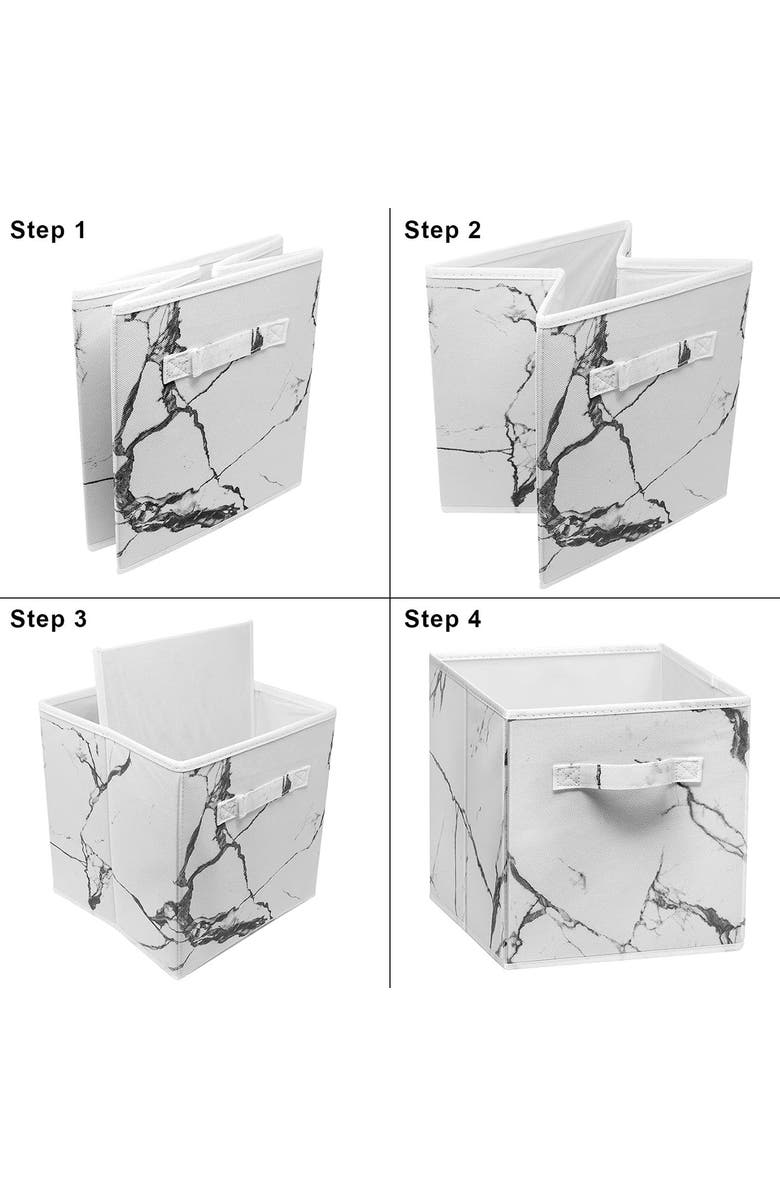 Step 1

Step 2

Step 3

Step 4