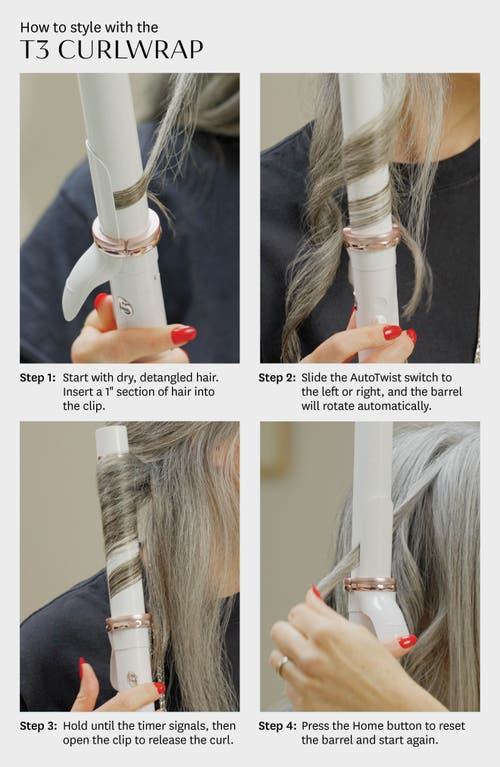 How to style with the
T3 CURLWRAP

Step 1: Start with dry, detangled hair. Insert a 1" section of hair into the clip.

Step 2: Slide the AutoTwist switch to the left or right, and the barrel will rotate automatically.

Step 3: Hold until the timer signals, then open the clip to release the curl.

Step 4: Press the Home button to reset the barrel and start again.