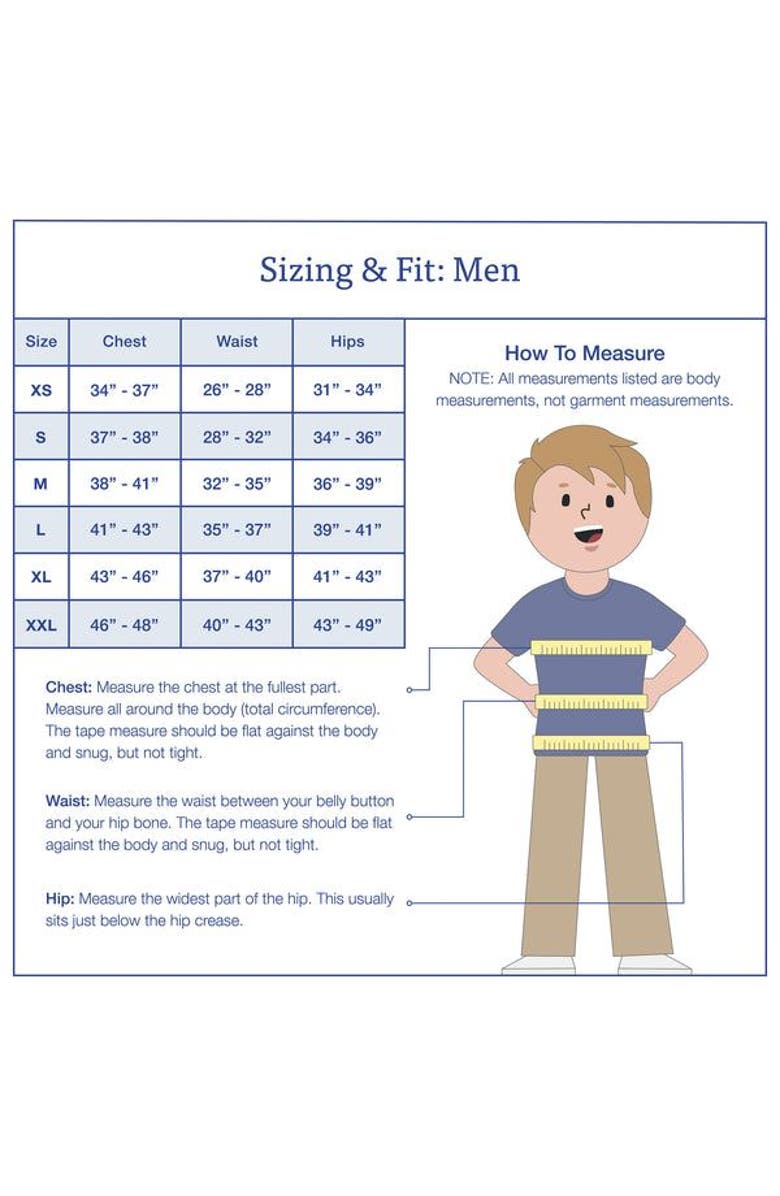 Sizing & Fit: Men

| Size | Chest | Waist | Hips |
|---|---|---|---|
| XS | 34" - 37" | 26" - 28" | 31" - 34" |
| S | 37" - 38" | 28" - 32" | 34" - 36" |
| M | 38" - 41" | 32" - 35" | 36" - 39" |
| L | 41" - 43" | 35" - 37" | 39" - 41" |
| XL | 43" - 46" | 37" - 40" | 41" - 43" |
| XXL | 46" - 48" | 40" - 43" | 43" - 49" |

How To Measure
NOTE: All measurements listed are body measurements, not garment measurements.

Chest: Measure the chest at the fullest part. Measure all around the body (total circumference). The tape measure should be flat against the body and snug, but not tight.

Waist: Measure the waist between your belly button and your hip bone. The tape measure should be flat against the body and snug, but not tight.

Hip: Measure the widest part of the hip. This usually sits just below the hip crease.