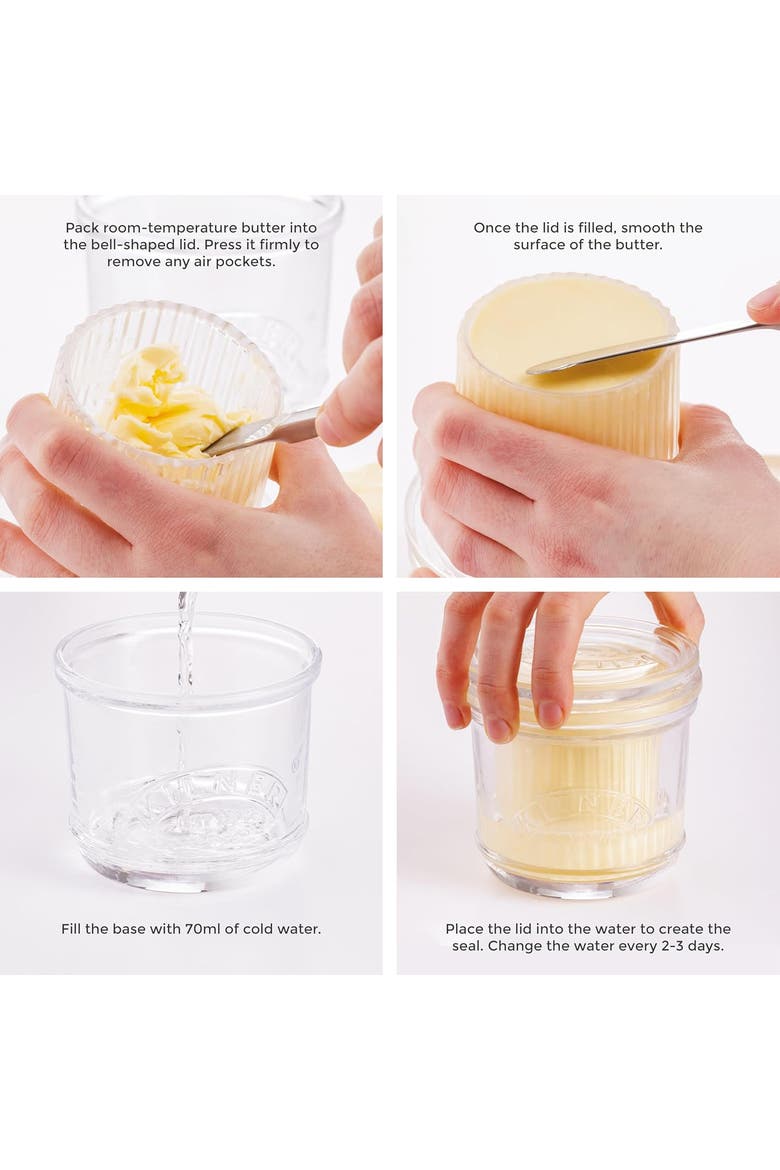 Pack room-temperature butter into the bell-shaped lid. Press it firmly to remove any air pockets.

Once the lid is filled, smooth the surface of the butter.

KILNER

Fill the base with 70ml of cold water.

KILNER

Place the lid into the water to create the seal. Change the water every 2-3 days.