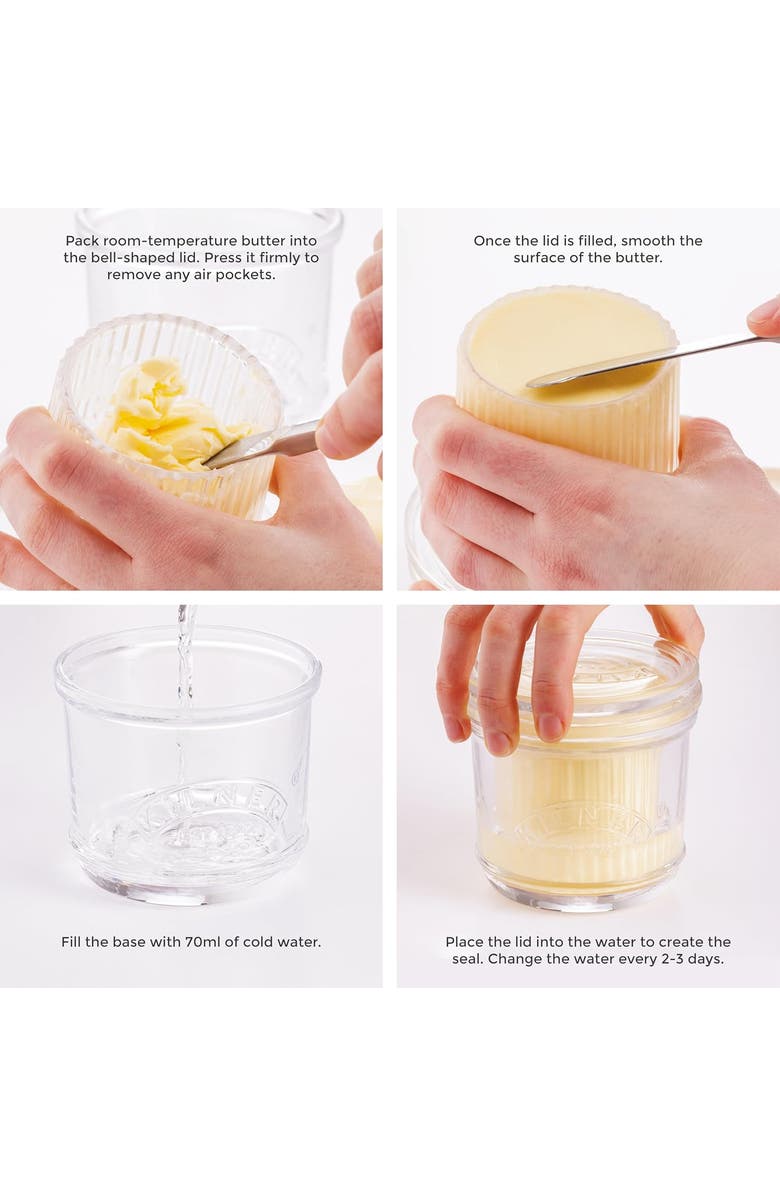 Pack room-temperature butter into the bell-shaped lid. Press it firmly to remove any air pockets.

Once the lid is filled, smooth the surface of the butter.

KILNER

Fill the base with 70ml of cold water.

KILNER

Place the lid into the water to create the seal. Change the water every 2-3 days.