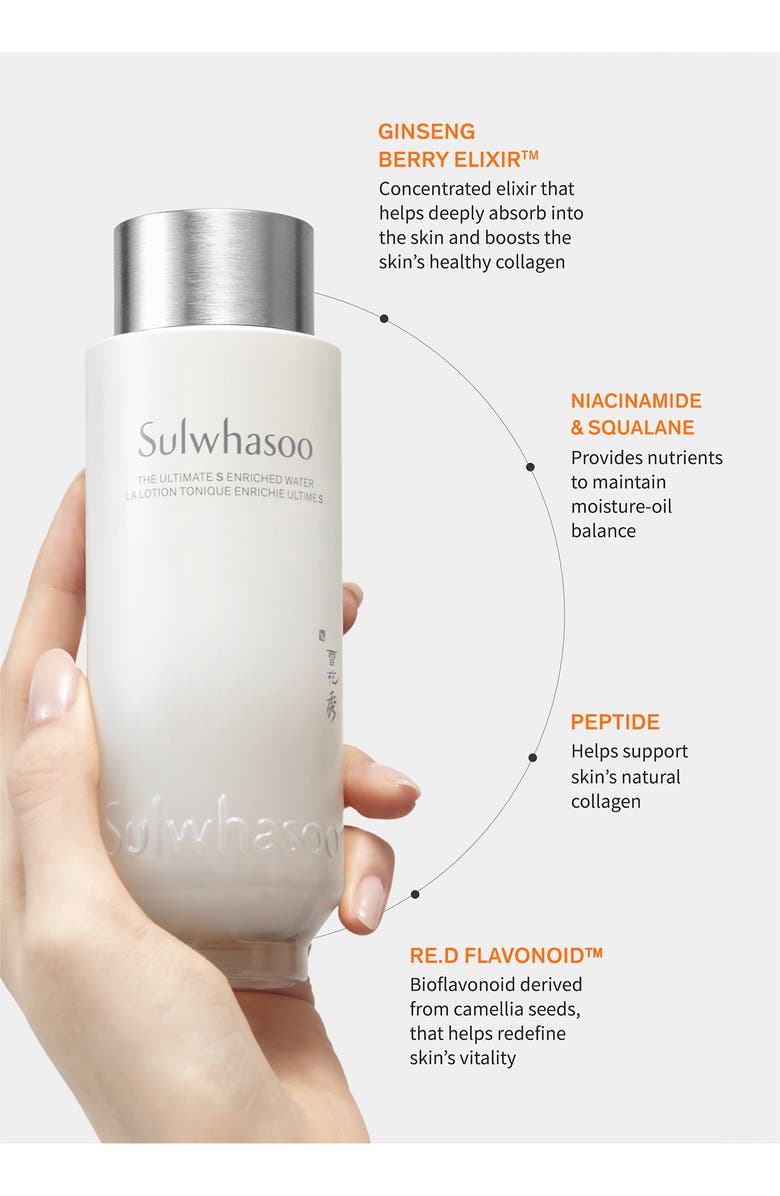 GINSENG BERRY ELIXIR™
Concentrated elixir that helps deeply absorb into the skin and boosts the skin's healthy collagen

Sulwhasoo
THE ULTIMATE S ENRICHED WATER
LA LOTION TONIQUE ENRICHIE ULTIME S

雪花秀

Sulwhasoo

NIACINAMIDE & SQUALANE
Provides nutrients to maintain moisture-oil balance

PEPTIDE
Helps support skin's natural collagen

RE.D FLAVONOID™
Bioflavonoid derived from camellia seeds, that helps redefine skin's vitality