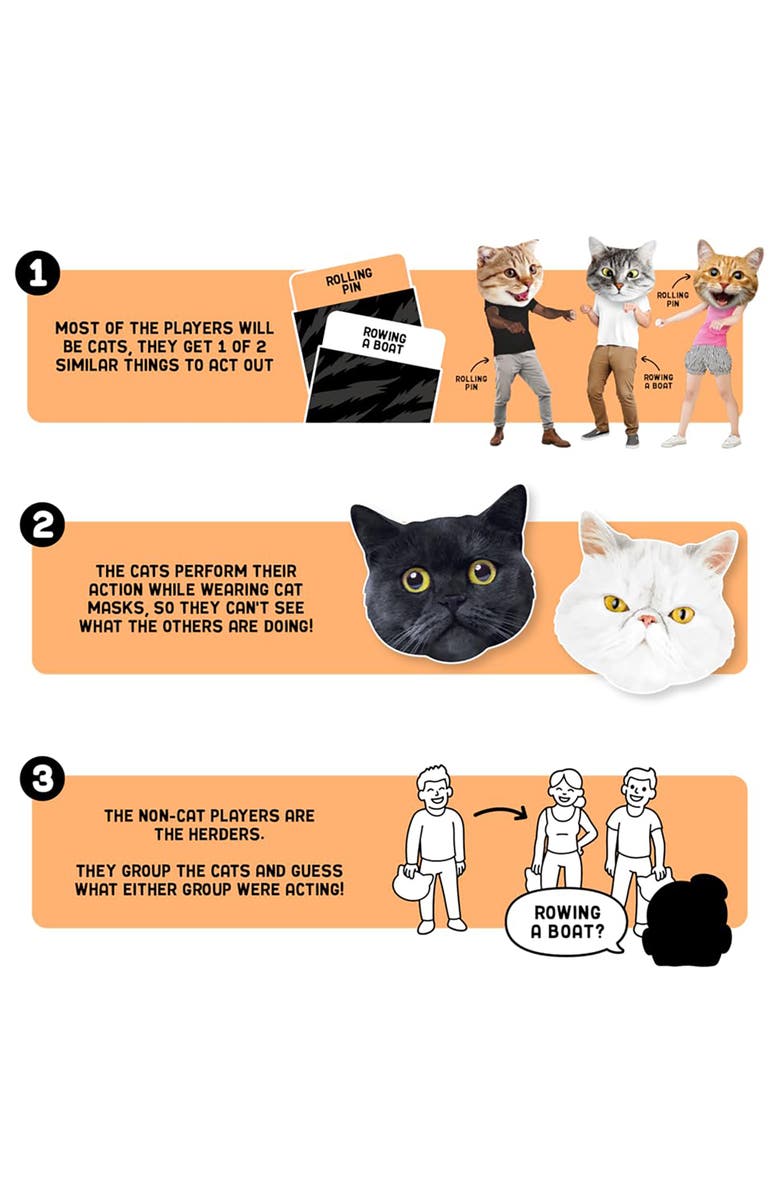 1

MOST OF THE PLAYERS WILL BE CATS, THEY GET 1 OF 2 SIMILAR THINGS TO ACT OUT

ROLLING PIN

ROWING A BOAT

ROLLING PIN

ROLLING PIN

ROWING A BOAT

2

THE CATS PERFORM THEIR ACTION WHILE WEARING CAT MASKS, SO THEY CAN'T SEE WHAT THE OTHERS ARE DOING!

3

THE NON-CAT PLAYERS ARE THE HERDERS.

THEY GROUP THE CATS AND GUESS WHAT EITHER GROUP WERE ACTING!

ROWING A BOAT?