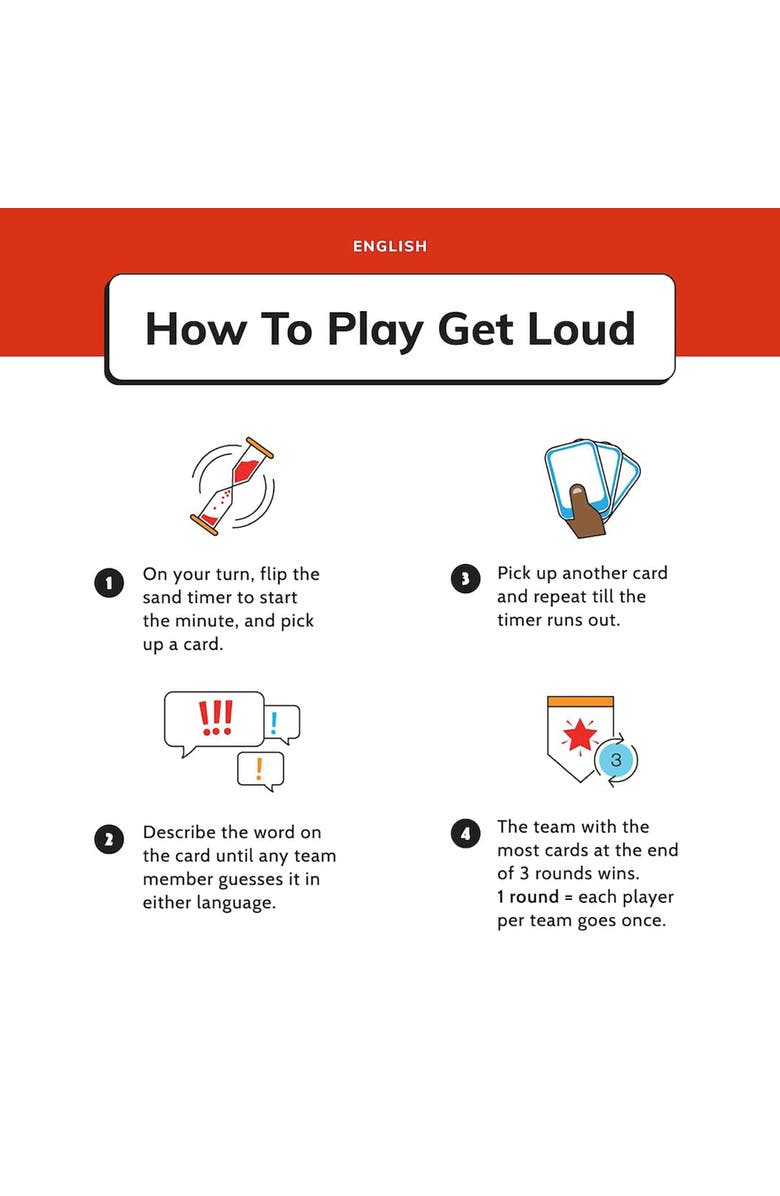 ENGLISH

How To Play Get Loud

1 On your turn, flip the sand timer to start the minute, and pick up a card.

!!! ! !

2 Describe the word on the card until any team member guesses it in either language.

3 Pick up another card and repeat till the timer runs out.

3

4 The team with the most cards at the end of 3 rounds wins.
1 round = each player per team goes once.