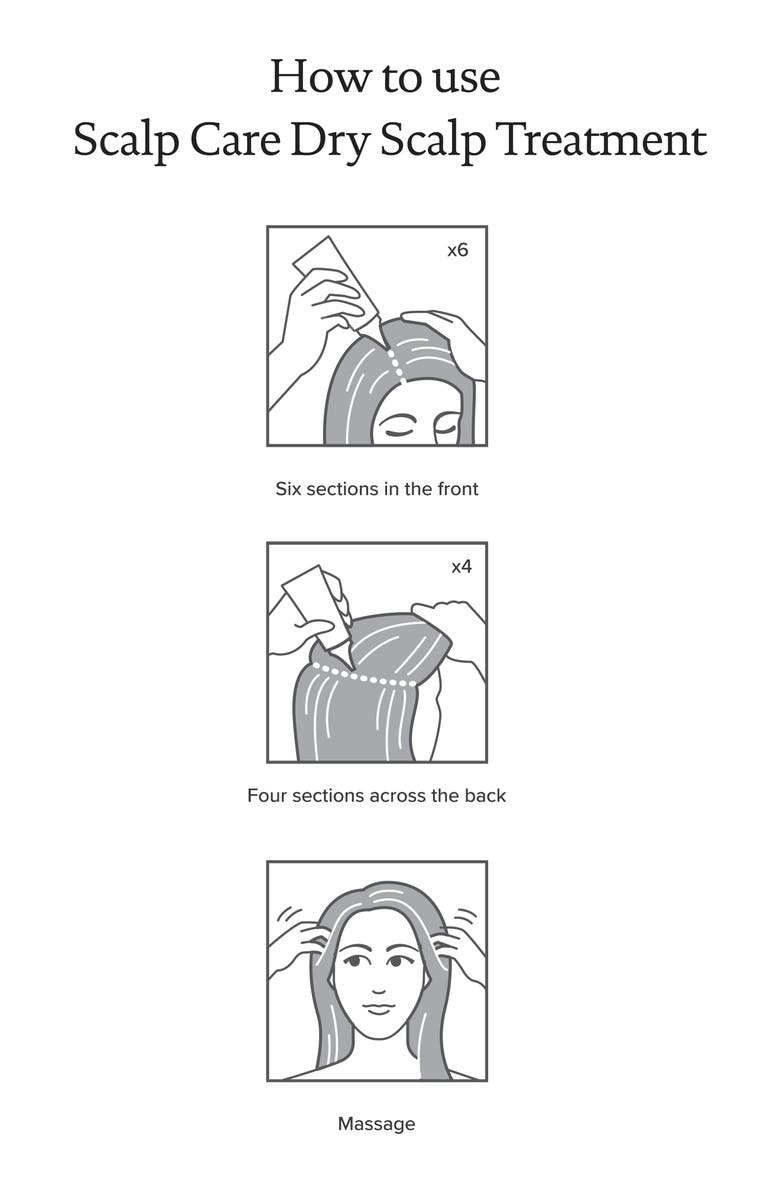 How to use
Scalp Care Dry Scalp Treatment

x6

Six sections in the front

x4

Four sections across the back

Massage