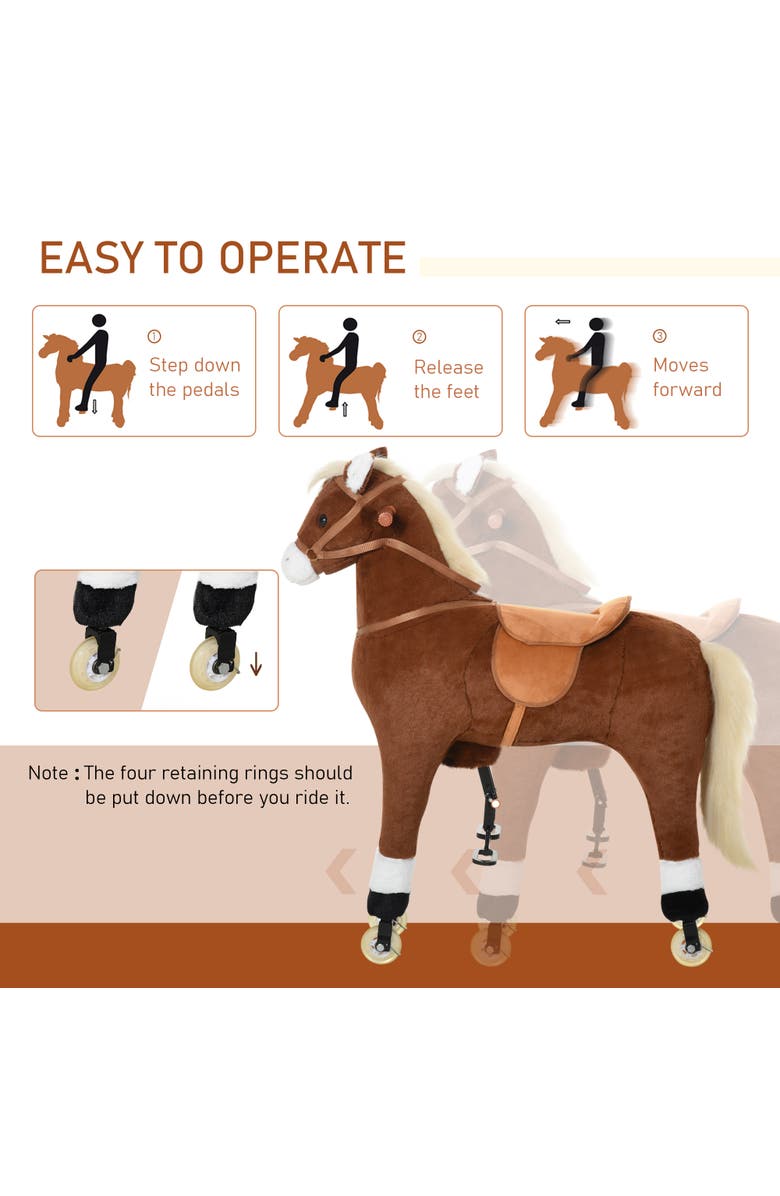 EASY TO OPERATE

① Step down the pedals

② Release the feet

③ Moves forward

Note : The four retaining rings should be put down before you ride it.