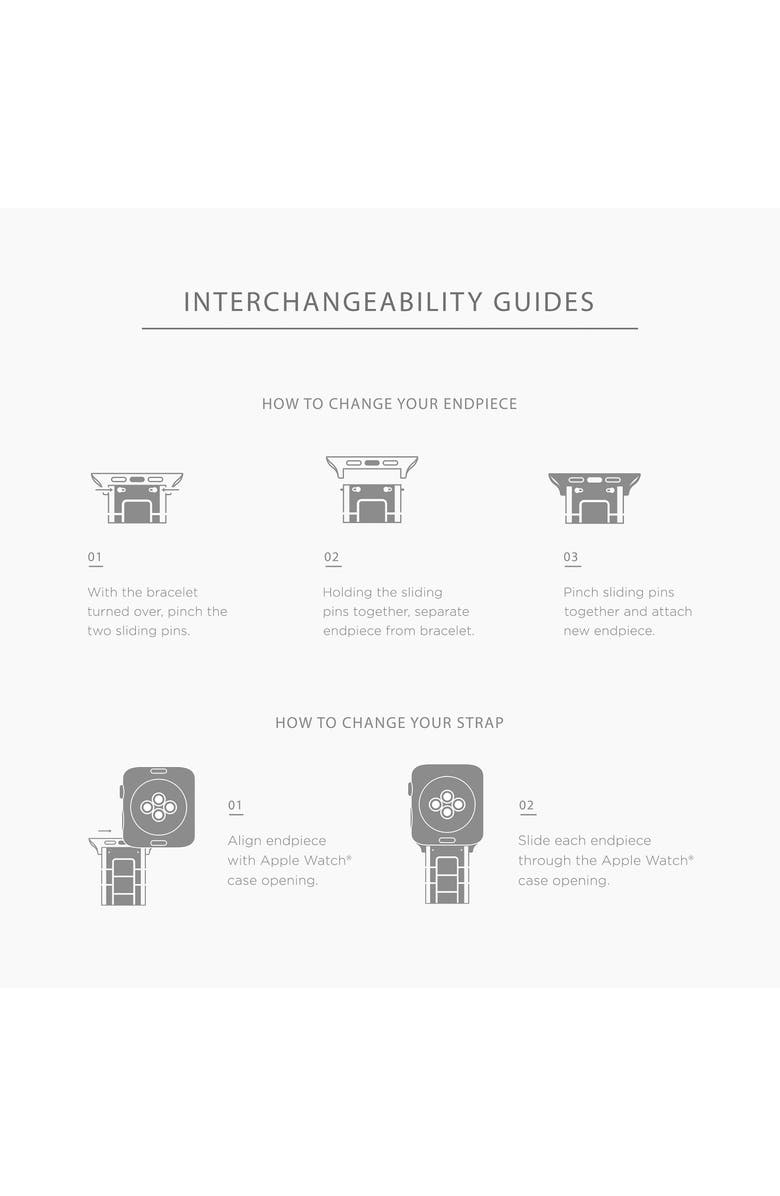 INTERCHANGEABILITY GUIDES

HOW TO CHANGE YOUR ENDPIECE

01

With the bracelet turned over, pinch the two sliding pins.

02

Holding the sliding pins together, separate endpiece from bracelet.

03

Pinch sliding pins together and attach new endpiece.

HOW TO CHANGE YOUR STRAP

01

Align endpiece with Apple Watch® case opening.

02

Slide each endpiece through the Apple Watch® case opening.