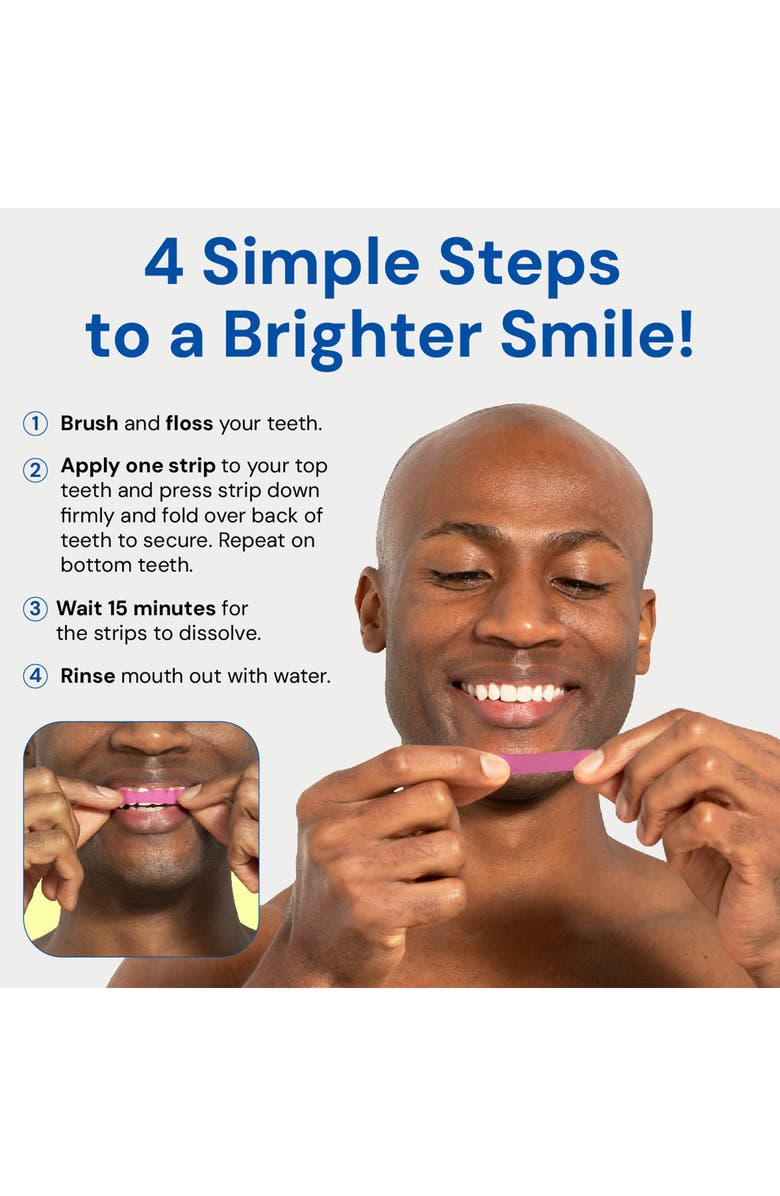 4 Simple Steps to a Brighter Smile!

1 Brush and floss your teeth.

2 Apply one strip to your top teeth and press strip down firmly and fold over back of teeth to secure. Repeat on bottom teeth.

3 Wait 15 minutes for the strips to dissolve.

4 Rinse mouth out with water.