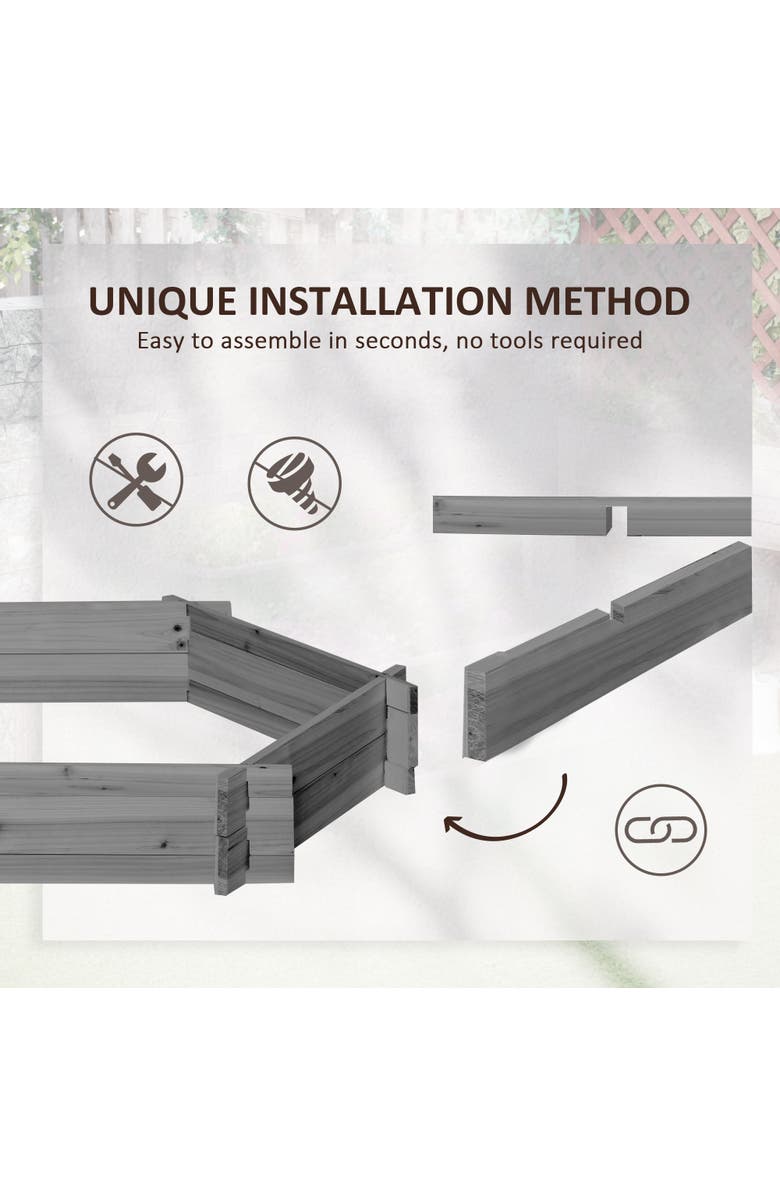 UNIQUE INSTALLATION METHOD
Easy to assemble in seconds, no tools required