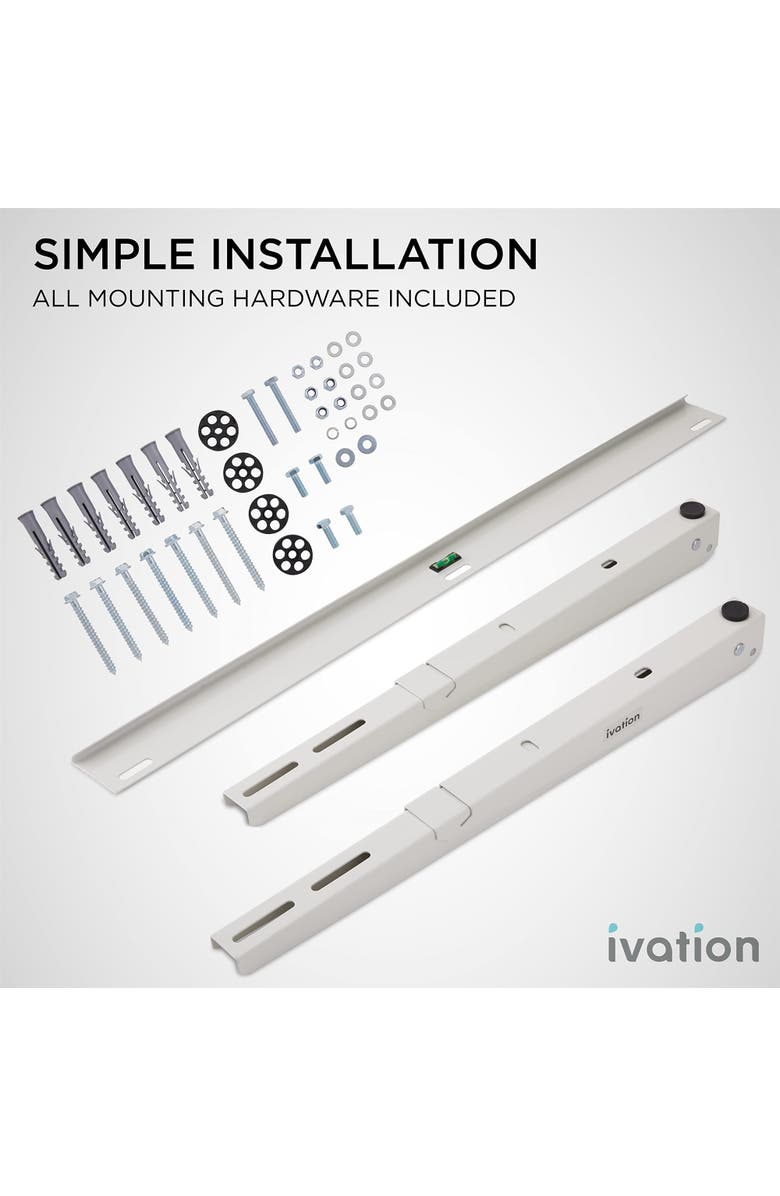 SIMPLE INSTALLATION
ALL MOUNTING HARDWARE INCLUDED

ivation

ivation