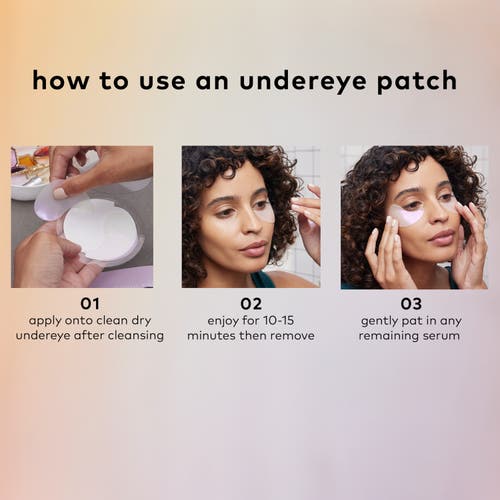 how to use an undereye patch

01
apply onto clean dry undereye after cleansing

02
enjoy for 10-15 minutes then remove

03
gently pat in any remaining serum