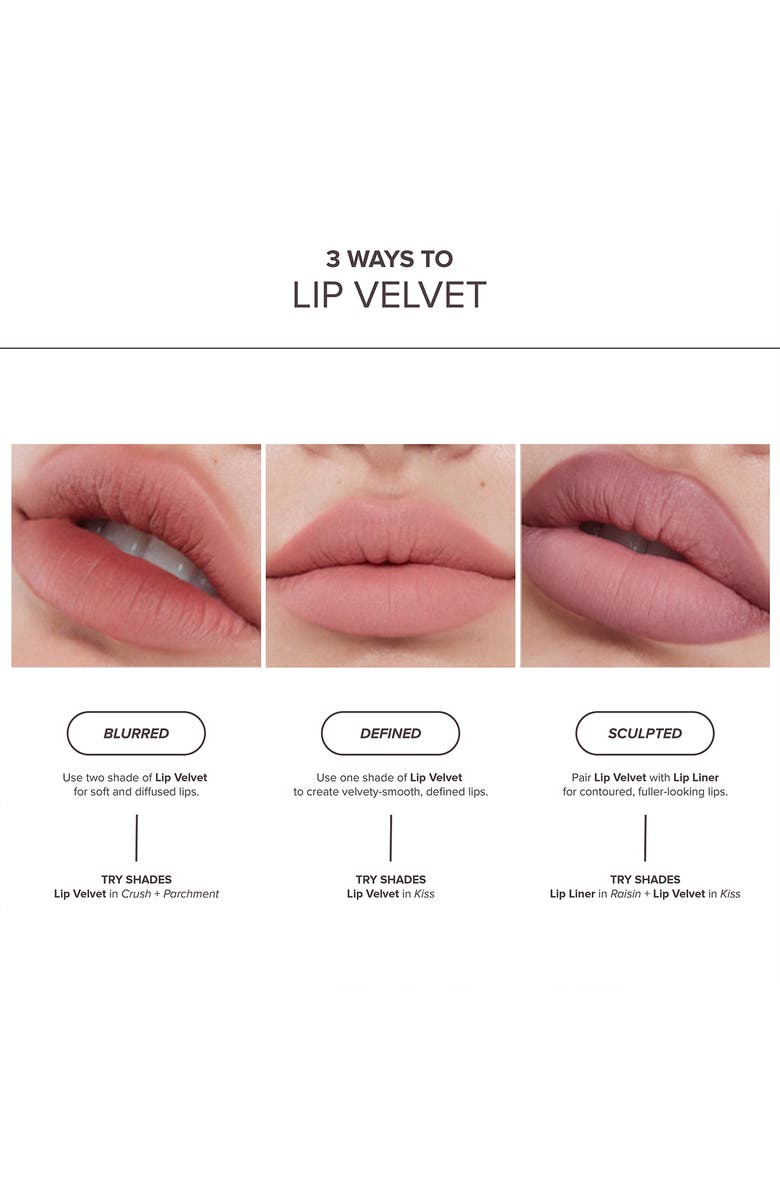 3 WAYS TO
LIP VELVET

BLURRED

Use two shade of Lip Velvet for soft and diffused lips.

TRY SHADES
Lip Velvet in Crush + Parchment

DEFINED

Use one shade of Lip Velvet to create velvety-smooth, defined lips.

TRY SHADES
Lip Velvet in Kiss

SCULPTED

Pair Lip Velvet with Lip Liner for contoured, fuller-looking lips.

TRY SHADES
Lip Liner in Raisin + Lip Velvet in Kiss