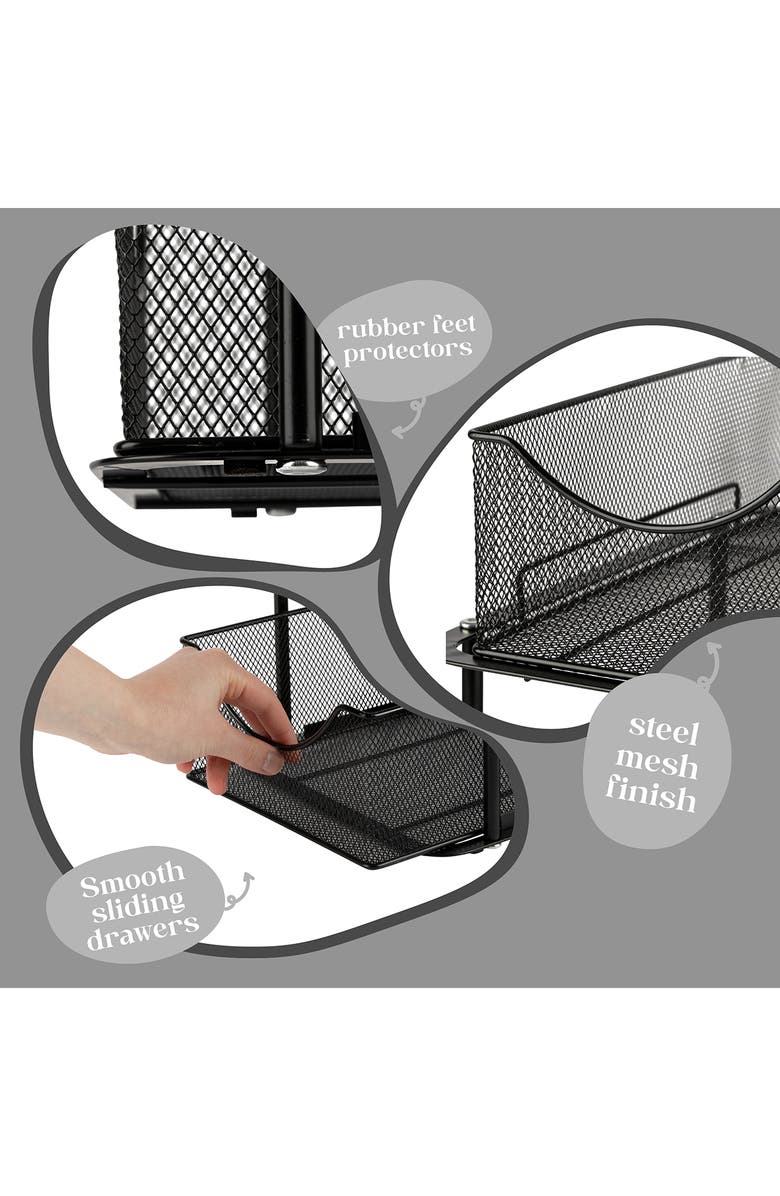 rubber feet protectors

steel mesh finish

Smooth sliding drawers