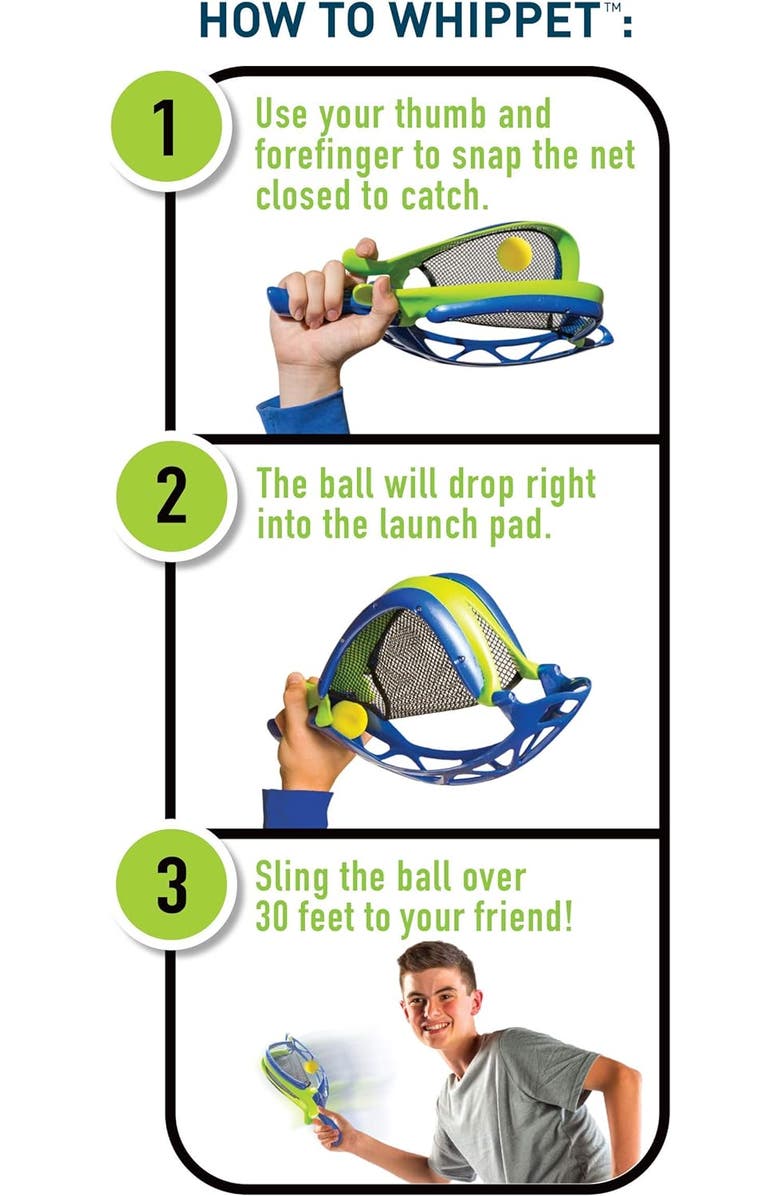 HOW TO WHIPPET™:

1

Use your thumb and forefinger to snap the net closed to catch.

2

The ball will drop right into the launch pad.

3

Sling the ball over 30 feet to your friend!