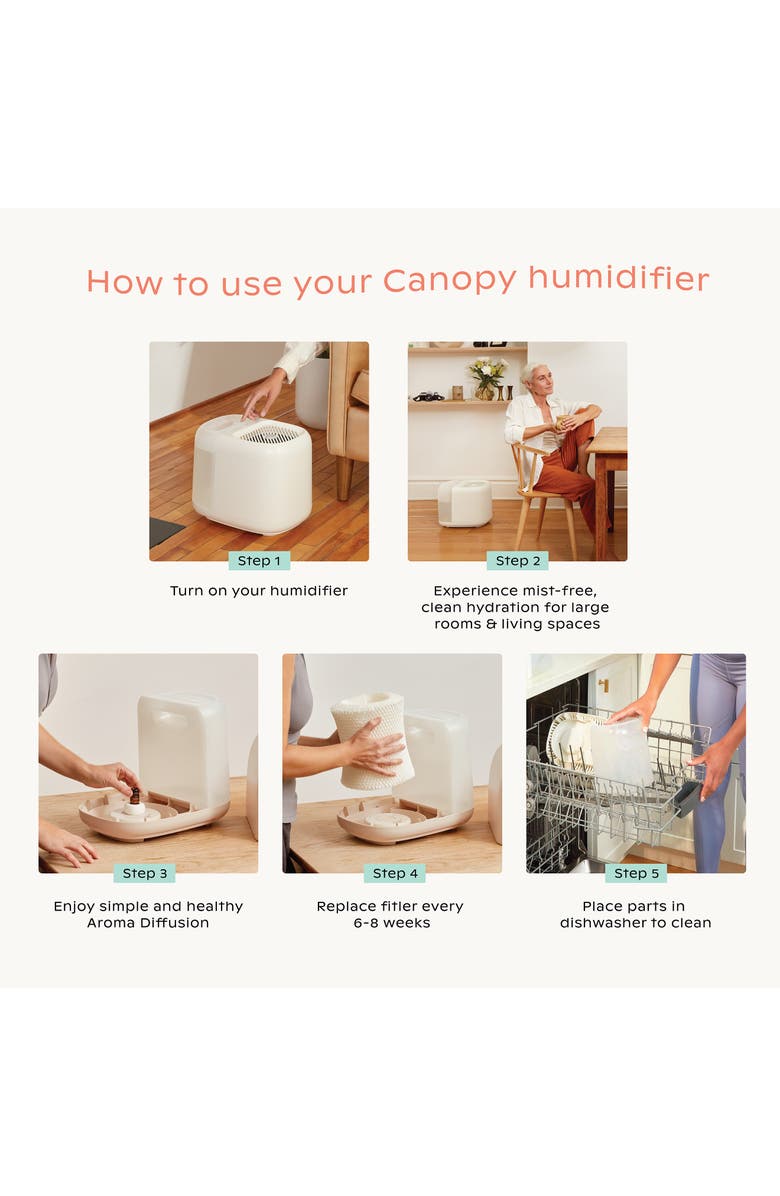 How to use your Canopy humidifier

Step 1

Turn on your humidifier

Step 2

Experience mist-free, clean hydration for large rooms & living spaces

Step 3

Enjoy simple and healthy Aroma Diffusion

Step 4

Replace fitler every 6-8 weeks

Step 5

Place parts in dishwasher to clean