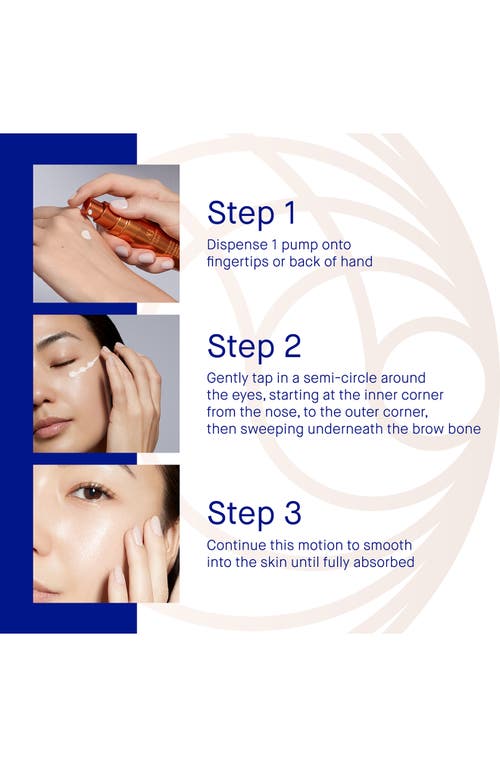 Step 1

Dispense 1 pump onto fingertips or back of hand

Step 2

Gently tap in a semi-circle around the eyes, starting at the inner corner from the nose, to the outer corner, then sweeping underneath the brow bone

Step 3

Continue this motion to smooth into the skin until fully absorbed