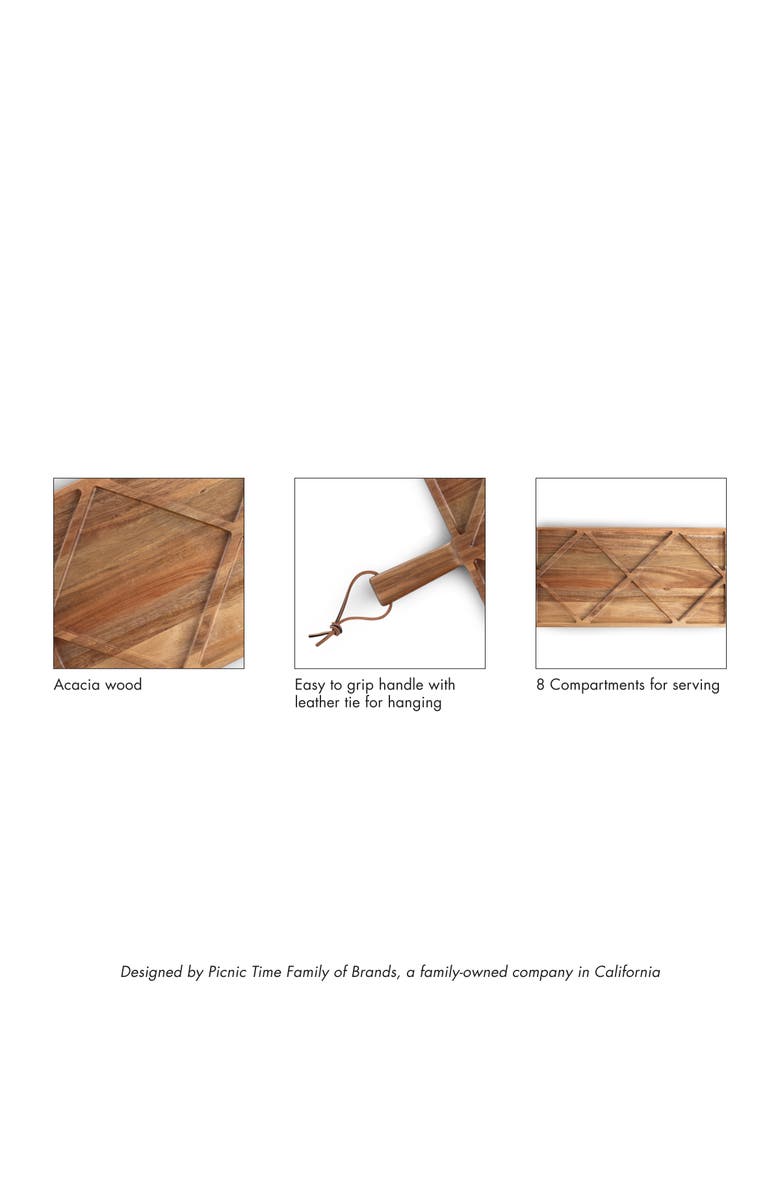 Acacia wood

Easy to grip handle with leather tie for hanging

8 Compartments for serving

Designed by Picnic Time Family of Brands, a family-owned company in California