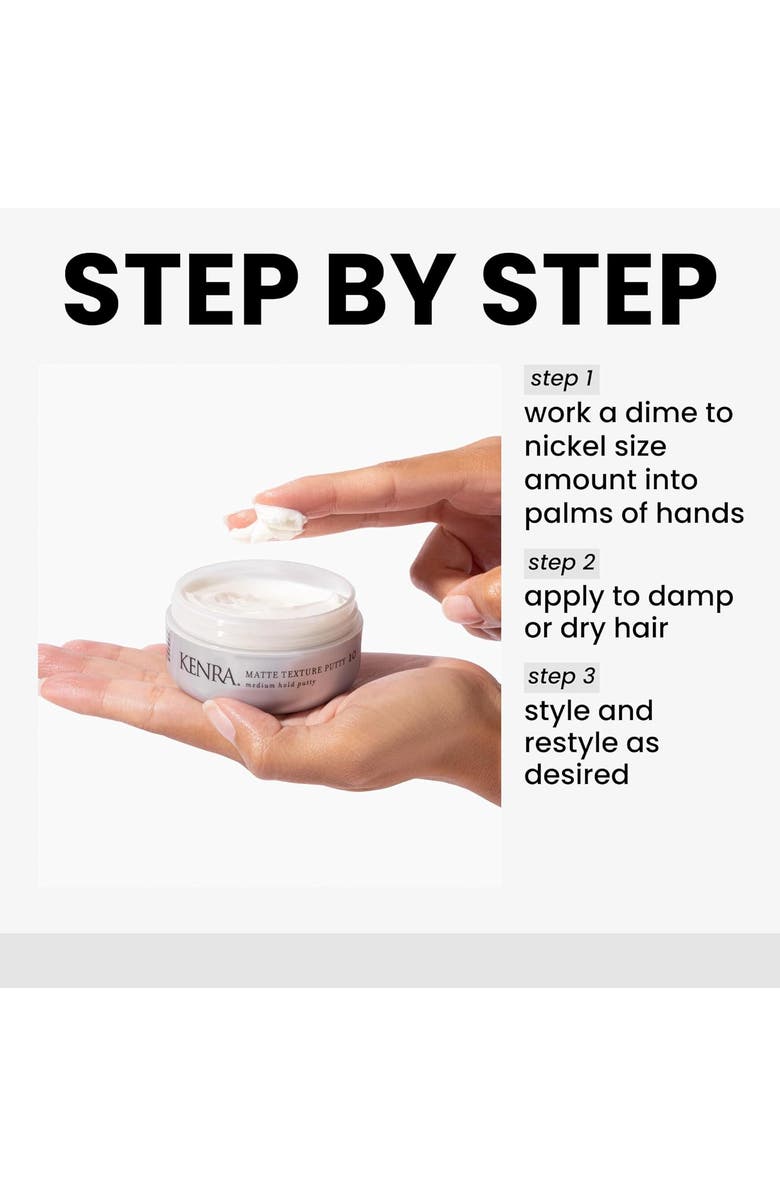 STEP BY STEP

KENRA. MATTE TEXTURE PUTTY 10
medium hold putty

step 1
work a dime to nickel size amount into palms of hands

step 2
apply to damp or dry hair

step 3
style and restyle as desired