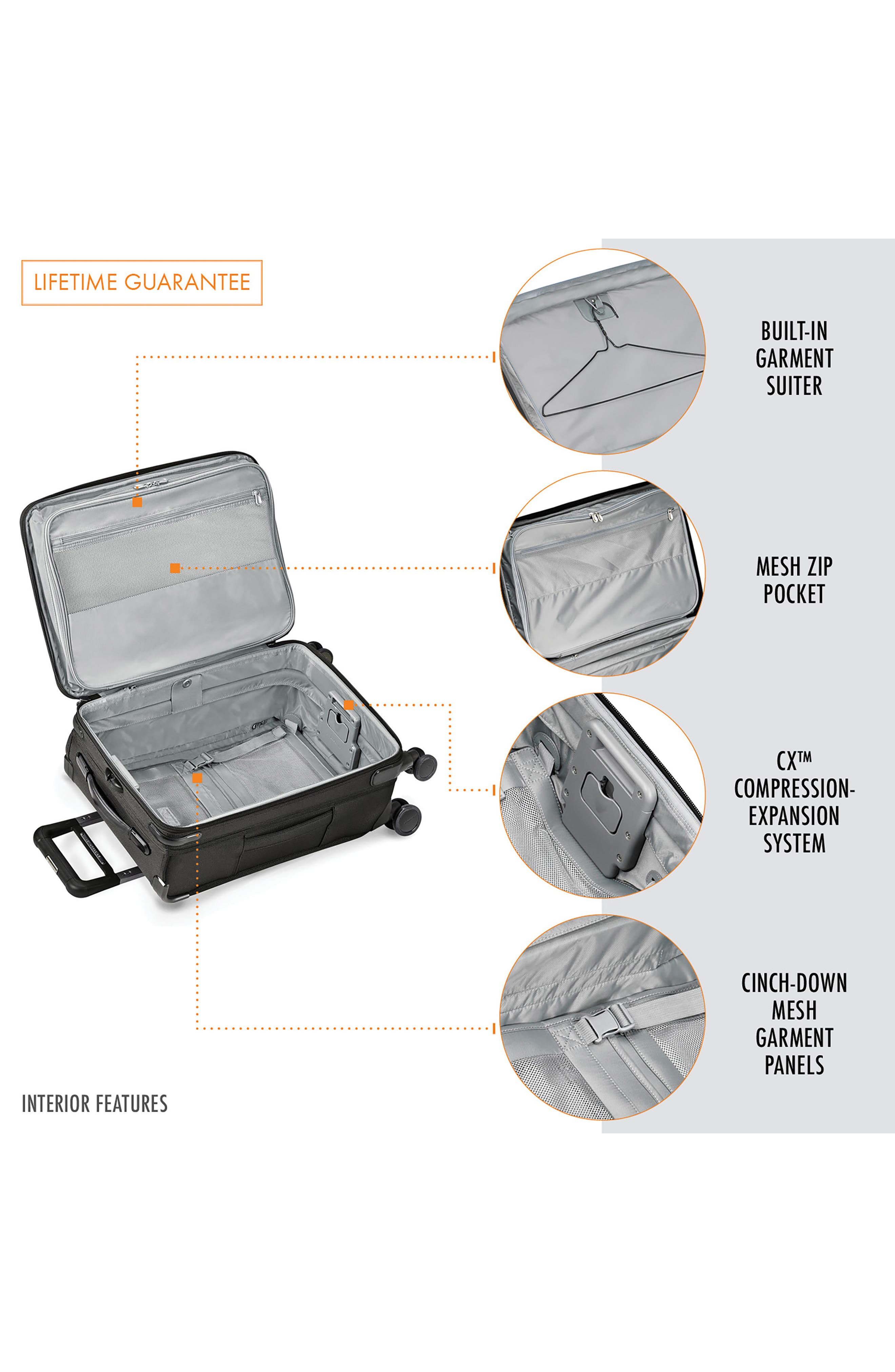 LIFETIME GUARANTEE

BUILT-IN GARMENT SUITER

MESH ZIP POCKET

CX™ COMPRESSION-EXPANSION SYSTEM

CINCH-DOWN MESH GARMENT PANELS

INTERIOR FEATURES