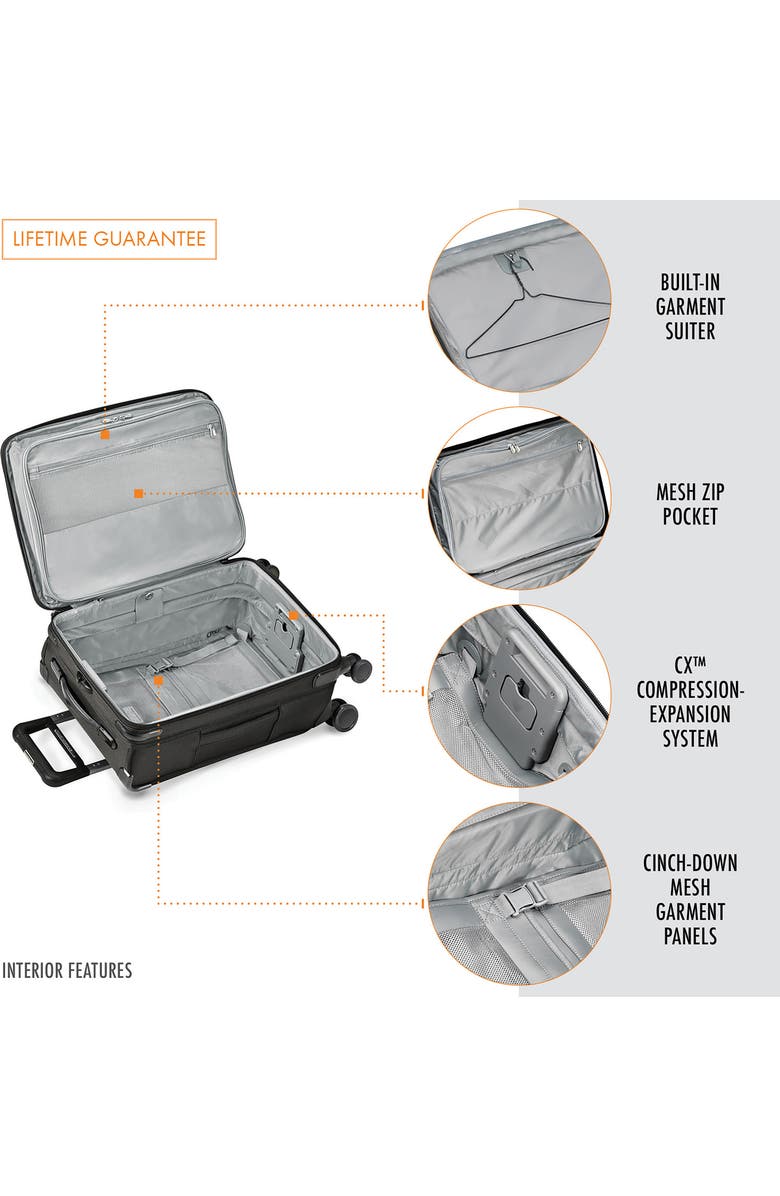 LIFETIME GUARANTEE

BUILT-IN GARMENT SUITER

MESH ZIP POCKET

CX™ COMPRESSION-EXPANSION SYSTEM

CINCH-DOWN MESH GARMENT PANELS

INTERIOR FEATURES