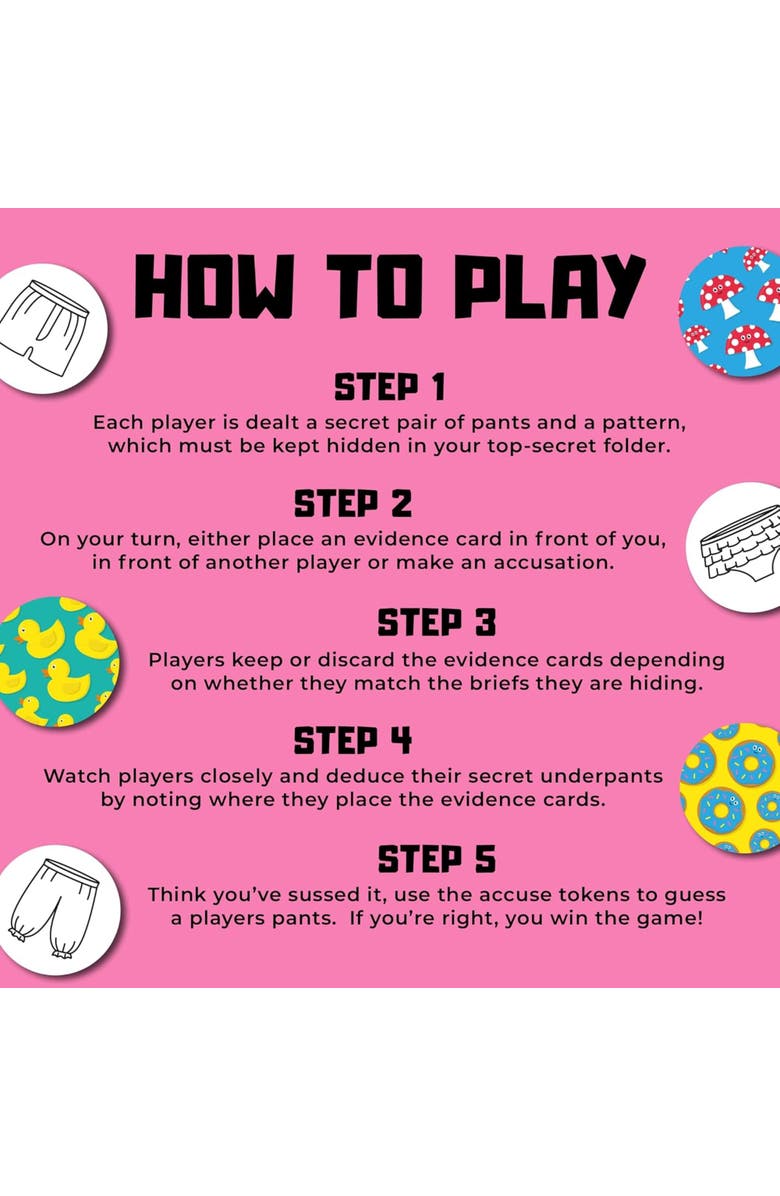 HOW TO PLAY

STEP 1
Each player is dealt a secret pair of pants and a pattern, which must be kept hidden in your top-secret folder.

STEP 2
On your turn, either place an evidence card in front of you, in front of another player or make an accusation.

STEP 3
Players keep or discard the evidence cards depending on whether they match the briefs they are hiding.

STEP 4
Watch players closely and deduce their secret underpants by noting where they place the evidence cards.

STEP 5
Think you've sussed it, use the accuse tokens to guess a players pants. If you're right, you win the game!