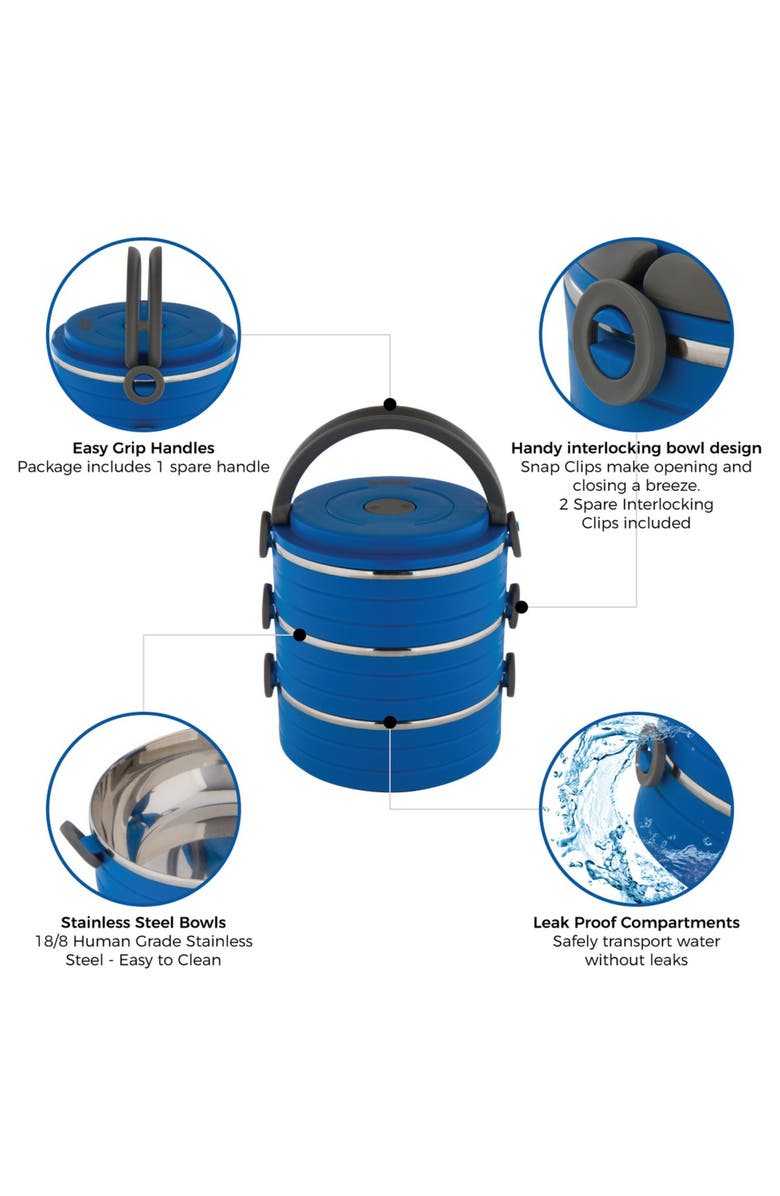 Easy Grip Handles
Package includes 1 spare handle

Handy interlocking bowl design
Snap Clips make opening and closing a breeze.
2 Spare Interlocking Clips included

Stainless Steel Bowls
18/8 Human Grade Stainless Steel - Easy to Clean

Leak Proof Compartments
Safely transport water without leaks