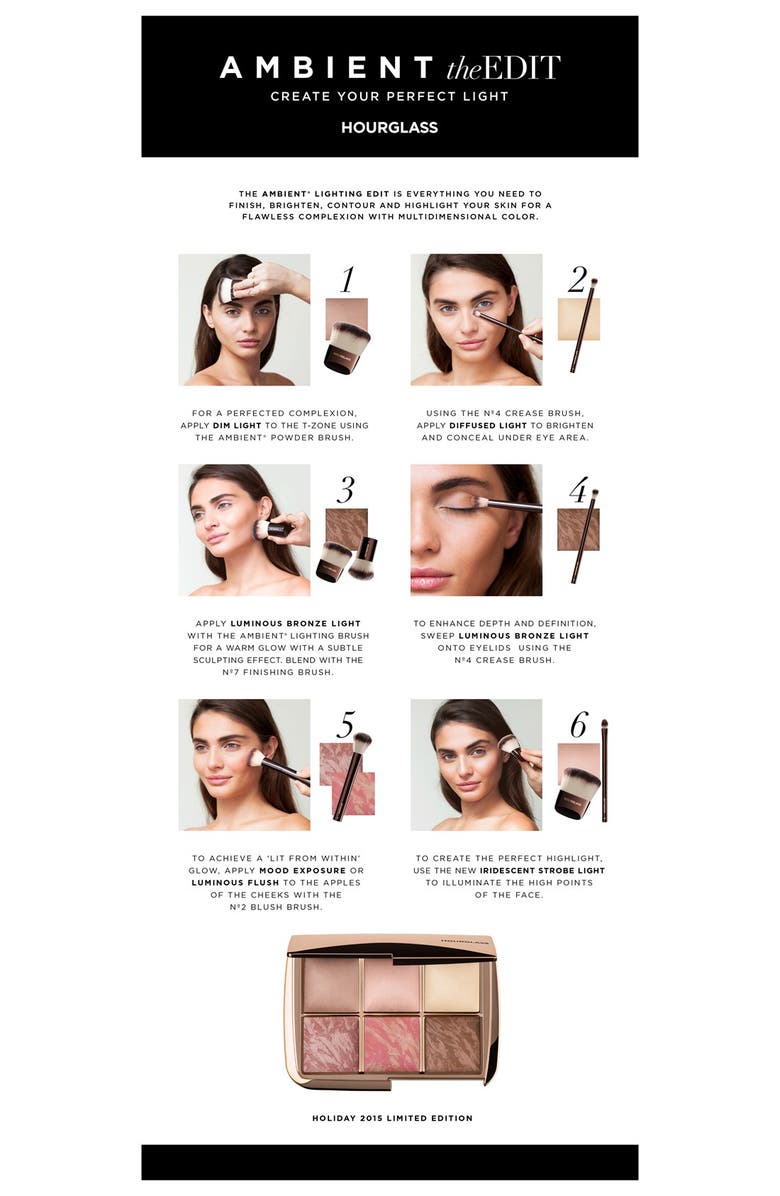 AMBIENT theEDIT
CREATE YOUR PERFECT LIGHT
HOURGLASS

THE AMBIENT® LIGHTING EDIT IS EVERYTHING YOU NEED TO FINISH, BRIGHTEN, CONTOUR AND HIGHLIGHT YOUR SKIN FOR A FLAWLESS COMPLEXION WITH MULTIDIMENSIONAL COLOR.

1

FOR A PERFECTED COMPLEXION, APPLY DIM LIGHT TO THE T-ZONE USING THE AMBIENT® POWDER BRUSH.

2

USING THE Nº4 CREASE BRUSH, APPLY DIFFUSED LIGHT TO BRIGHTEN AND CONCEAL UNDER EYE AREA.

3

APPLY LUMINOUS BRONZE LIGHT WITH THE AMBIENT® LIGHTING BRUSH FOR A WARM GLOW WITH A SUBTLE SCULPTING EFFECT. BLEND WITH THE Nº7 FINISHING BRUSH.

4

TO ENHANCE DEPTH AND DEFINITION, SWEEP LUMINOUS BRONZE LIGHT ONTO EYELIDS USING THE Nº4 CREASE BRUSH.

5

TO ACHIEVE A 'LIT FROM WITHIN' GLOW, APPLY MOOD EXPOSURE OR LUMINOUS FLUSH TO THE APPLES OF THE CHEEKS WITH THE Nº2 BLUSH BRUSH.

6

TO CREATE THE PERFECT HIGHLIGHT, USE THE NEW IRIDESCENT STROBE LIGHT TO ILLUMINATE THE HIGH POINTS OF THE FACE.

HOURGLASS

HOLIDAY 2015 LIMITED EDITION