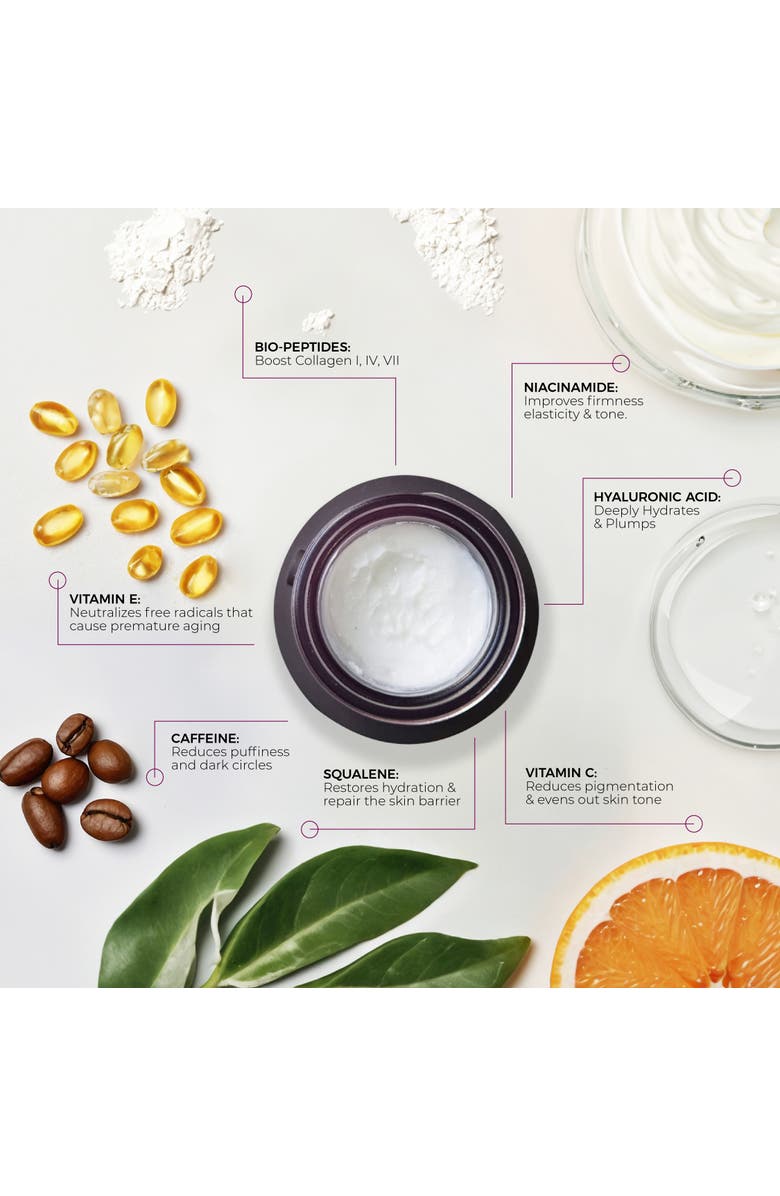 BIO-PEPTIDES:
Boost Collagen I, IV, VII

NIACINAMIDE:
Improves firmness elasticity & tone.

HYALURONIC ACID:
Deeply Hydrates & Plumps

VITAMIN E:
Neutralizes free radicals that cause premature aging

CAFFEINE:
Reduces puffiness and dark circles

SQUALENE:
Restores hydration & repair the skin barrier

VITAMIN C:
Reduces pigmentation & evens out skin tone