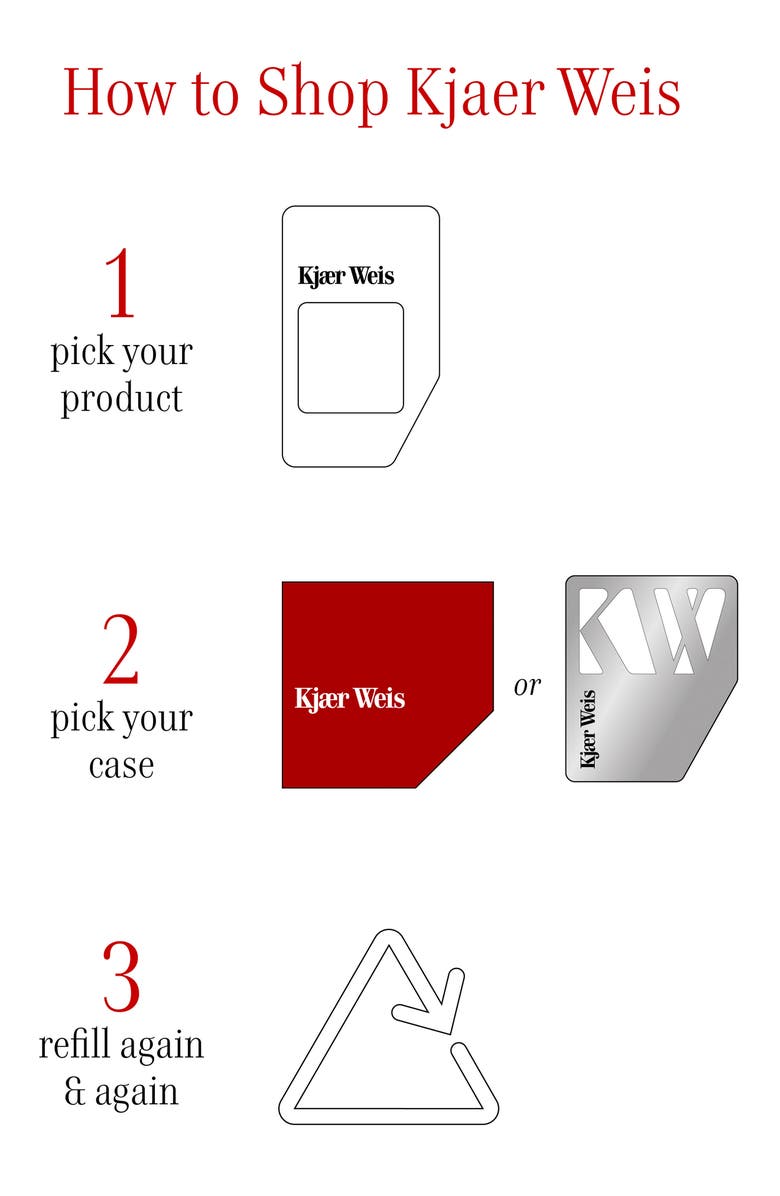 How to Shop Kjaer Weis

1
pick your product

Kjær Weis

2
pick your case

Kjær Weis

or

KW

Kjær Weis

3
refill again & again