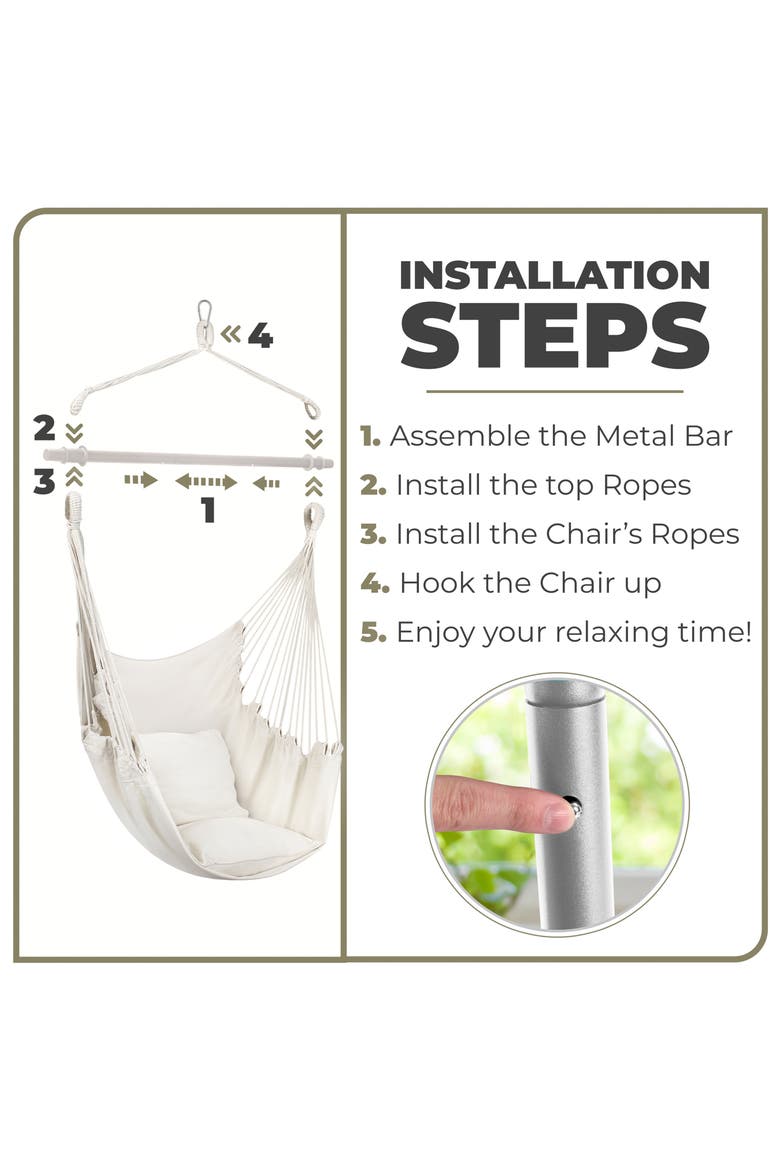 4

2

3

1

INSTALLATION STEPS

1. Assemble the Metal Bar

2. Install the top Ropes

3. Install the Chair's Ropes

4. Hook the Chair up

5. Enjoy your relaxing time!