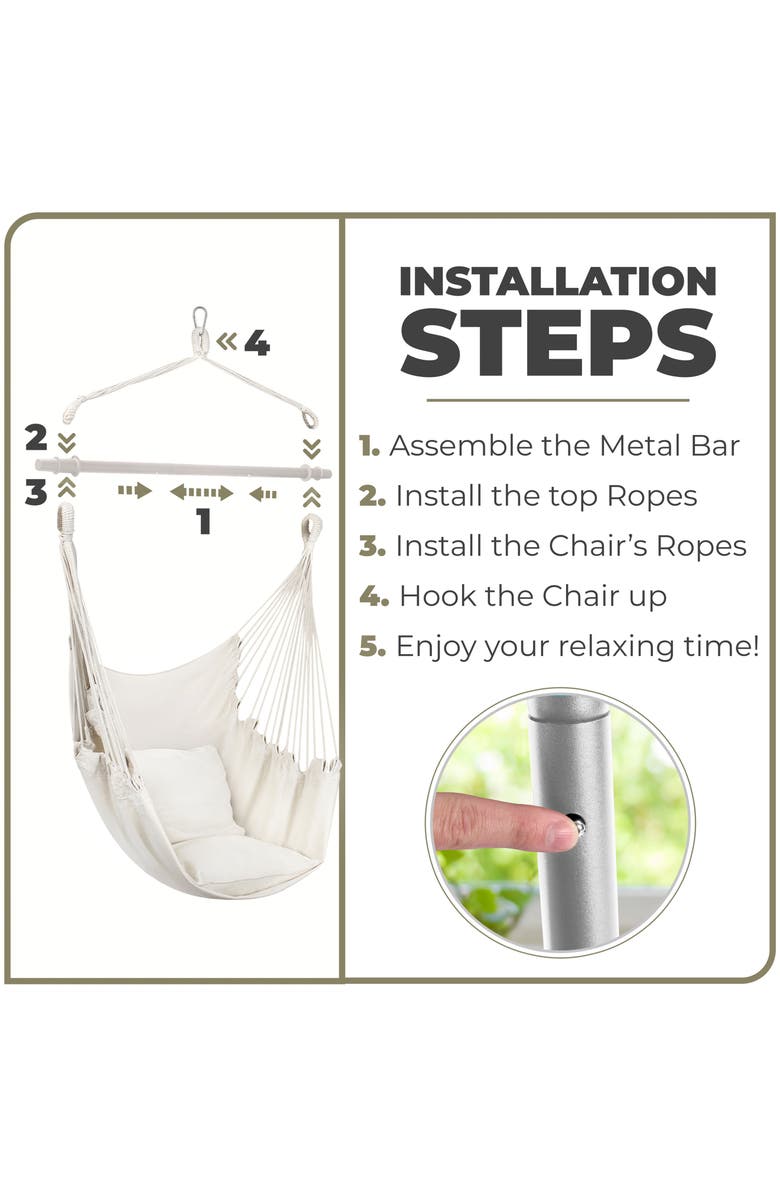 4
2
3
1

INSTALLATION STEPS

1. Assemble the Metal Bar
2. Install the top Ropes
3. Install the Chair's Ropes
4. Hook the Chair up
5. Enjoy your relaxing time!