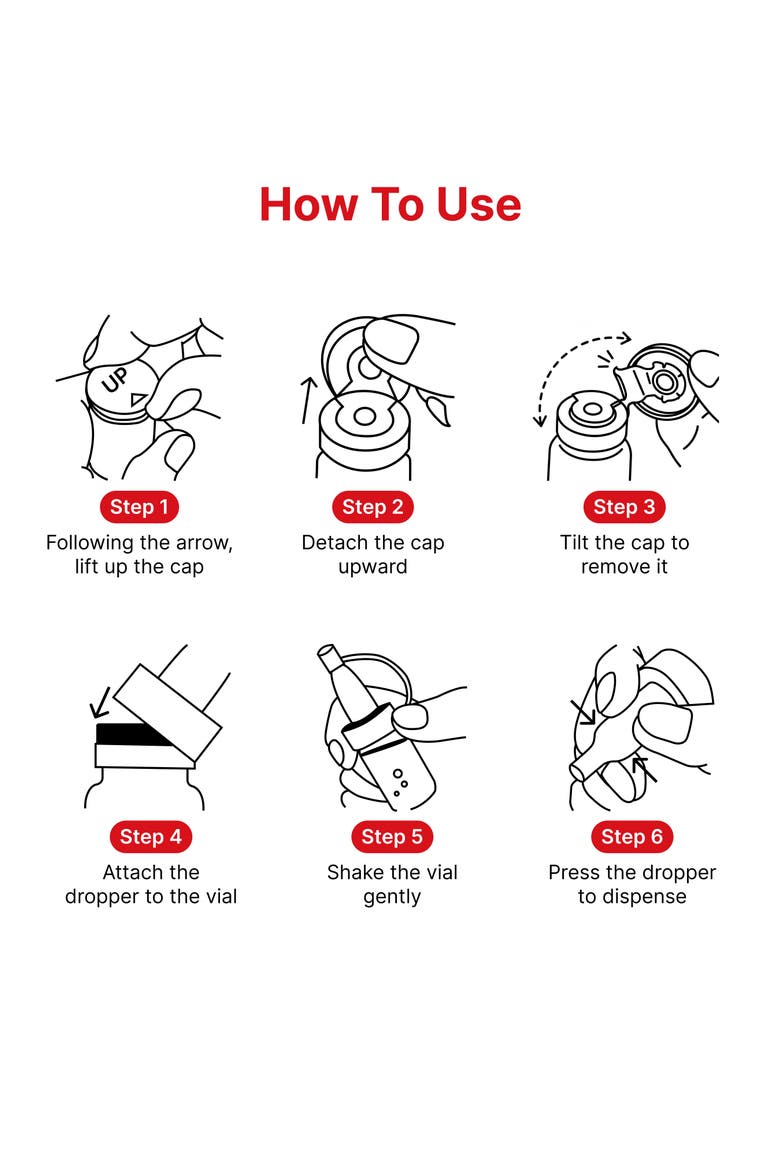 How To Use

UP

Step 1
Following the arrow, lift up the cap

Step 2
Detach the cap upward

Step 3
Tilt the cap to remove it

Step 4
Attach the dropper to the vial

Step 5
Shake the vial gently

Step 6
Press the dropper to dispense